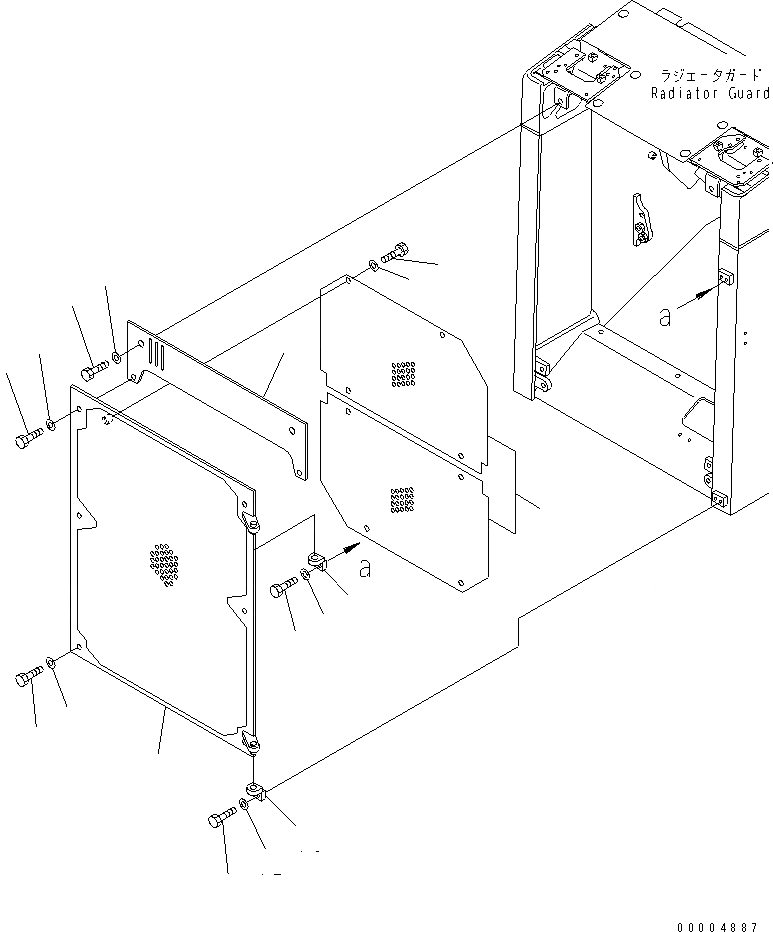 ラジエータガード
Radiator Guard

a

a

00004887