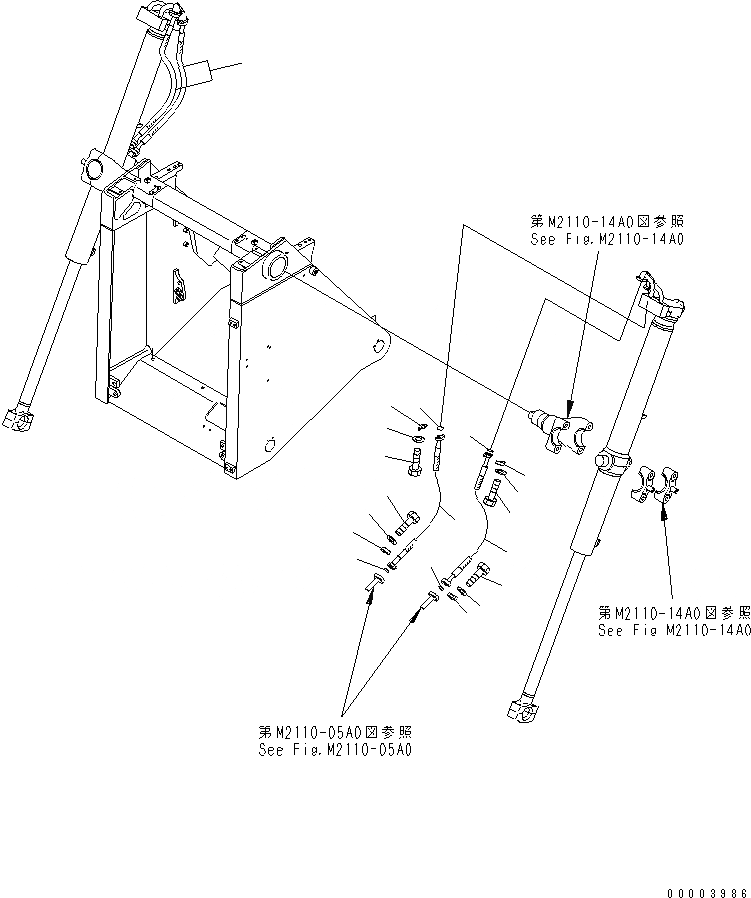 第M2110-14A0図参照
See Fig.M2110-14A0

第M2110-14A0図参照
See Fig M2110-14A0

第M2110-05A0図参照
See Fig.M2110-05A0

00003986