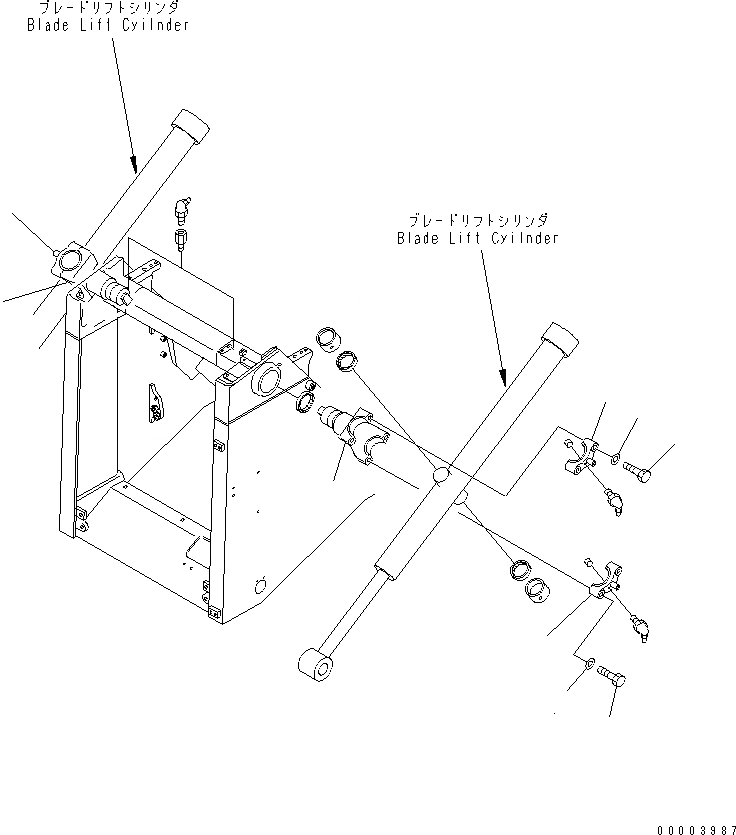 ブレードリフトシリンダ
Blade Lift Cyilnder

ブレードリフトシリンダ
Blade Lift Cyilnder

00003987