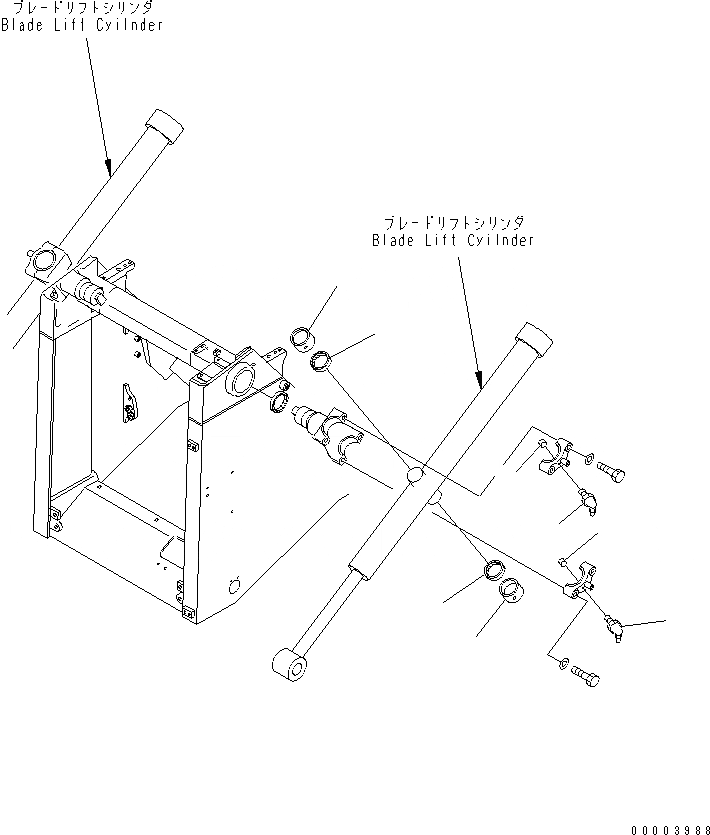 ブレードリフトシリンダ
Blade Lift Cyilnder

ブレードリフトシリンダ
Blade Lift Cyilnder

00003988