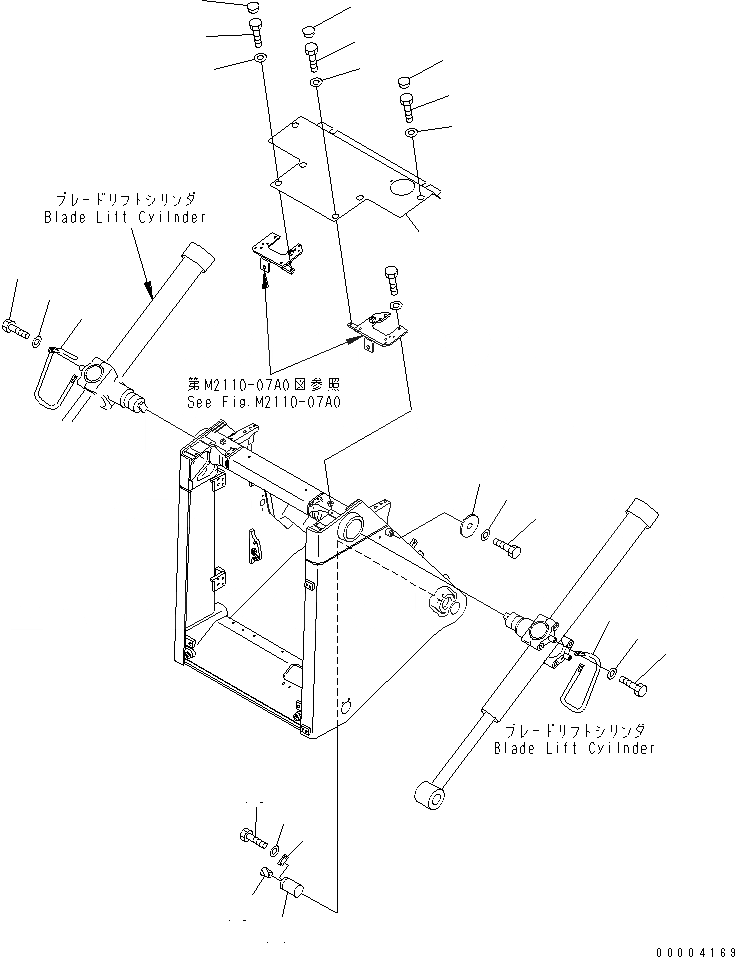 ブレードリフトシリンダ
Blade Lift Cylinder

第M2110-07A0図参照
See Fig.M2110-07A0

ブレードリフトシリンダ
Blade Lift Cylinder

00004169