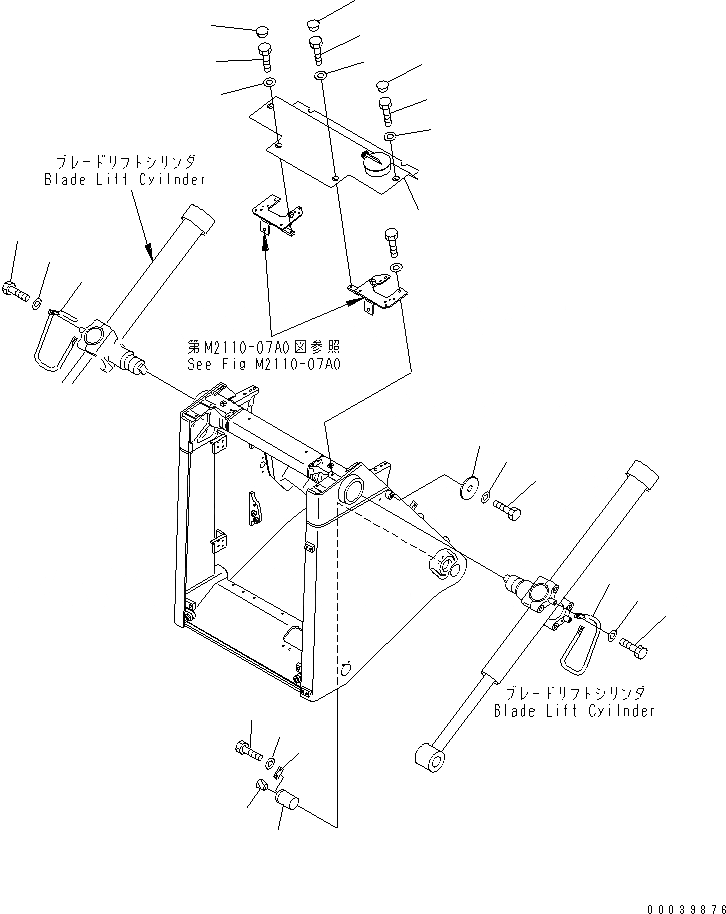 ブレードリフトシリンダ
Blade Lift Cyilnder

第M2110-07A0図参照
See Fig M2110-07A0

ブレードリフトシリンダ
Blade Lift Cyilnder

00039876