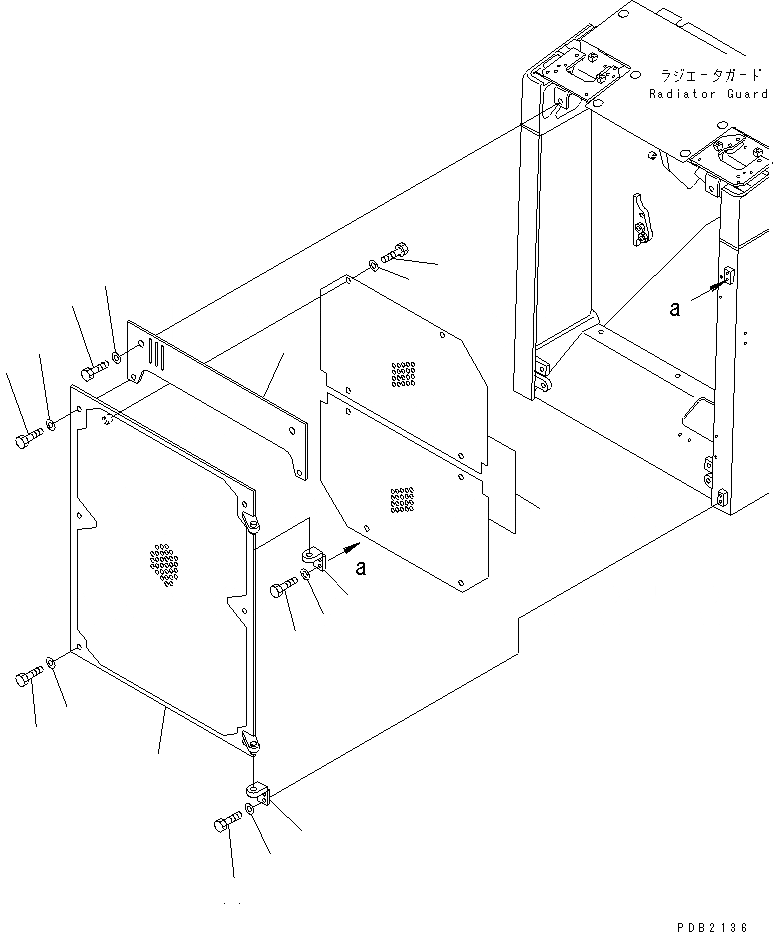 ラジエータガード
Radiator Guard

a

a

PDB2136