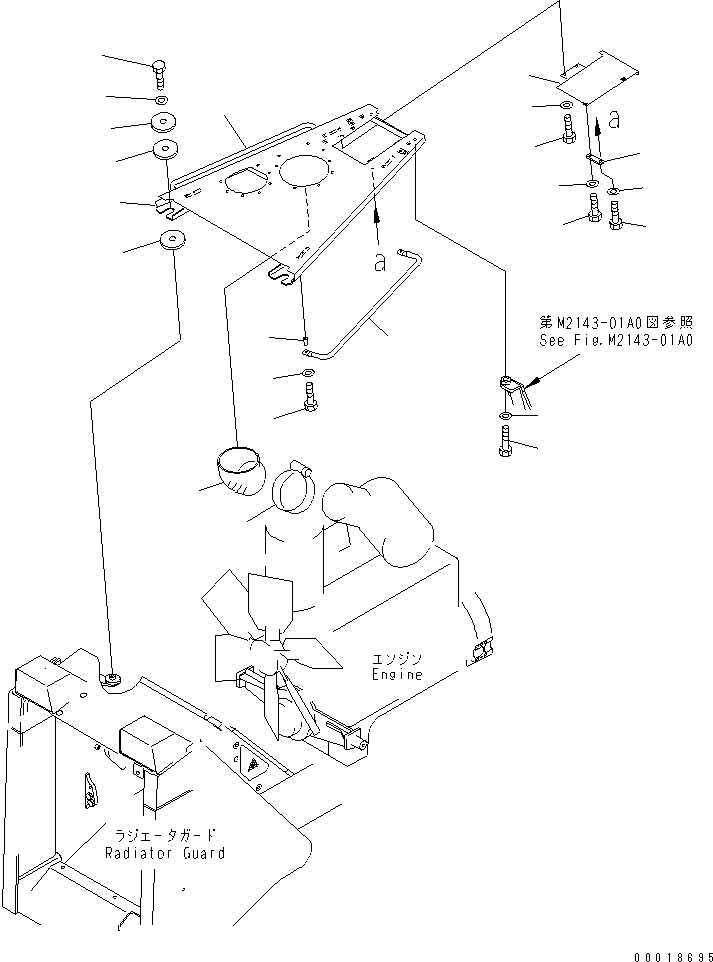 a

a

第M2143-01A0図参照
See Fig.M2143-01A0

エンジン
Engine

ラジエータガード
Radiator Guard

00018695