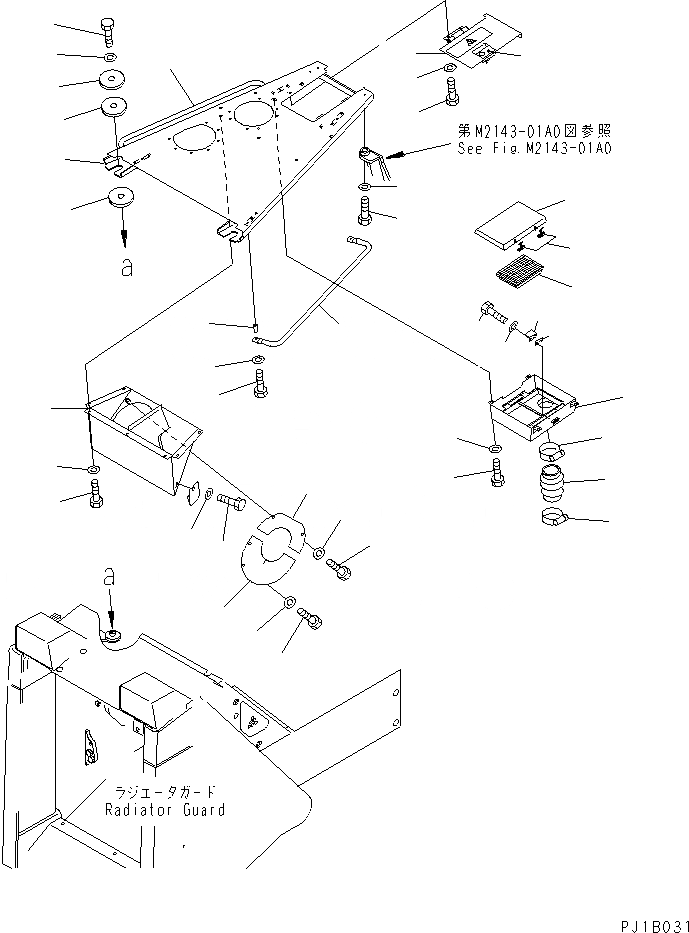 第M2143-01A0図参照
See Fig.M2143-01A0

a

a

ラジエータガード
Radiator Guard

PJ1B031