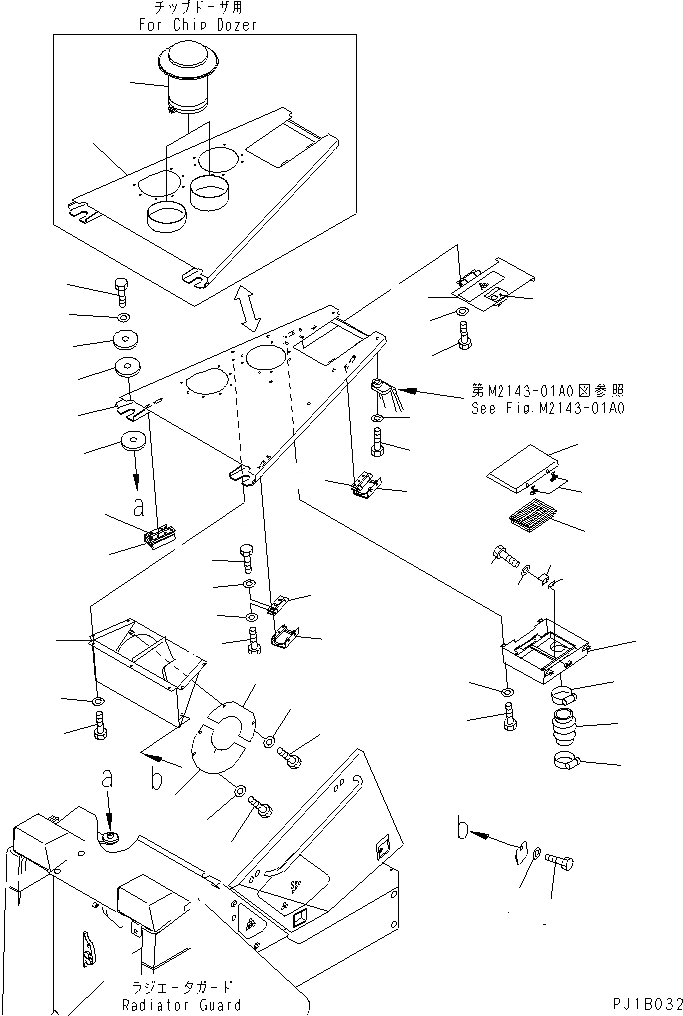 チップドーザ用
For Chip Dozer

第M2143-01A0図参照
See Fig.M2143-01A0

a

b

a

b

ラジエータガード
Radiator Guard

PJ1B032