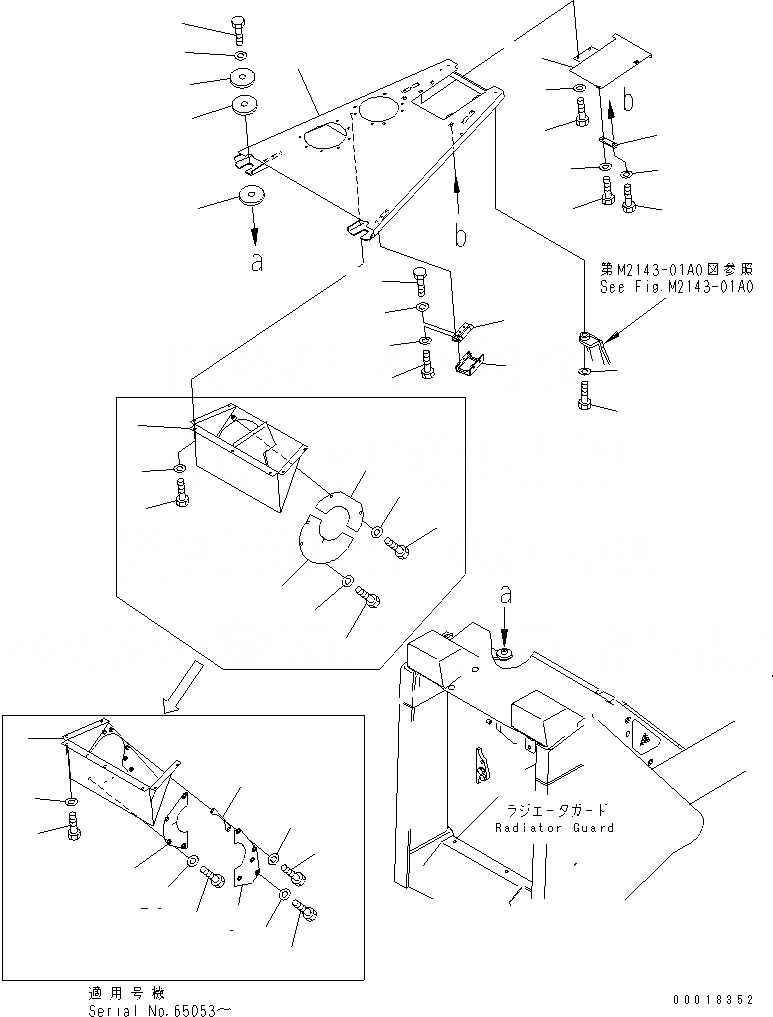 b

b

a

第M2143-01A0図参照
See Fig.M2143-01A0

a

ラジエータガード
Radiator Guard

適用号機
Serial No.65053~

00018352