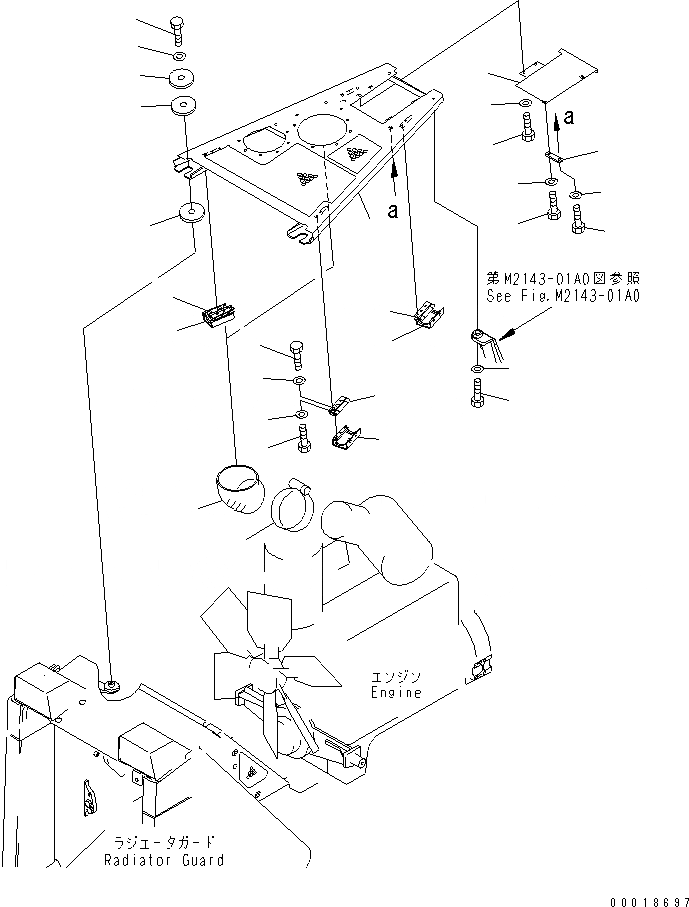 a

a

第M2143-01A0図参照
See Fig.M2143-01A0

エンジン
Engine

ラジエータガード
Radiator Guard

00018697