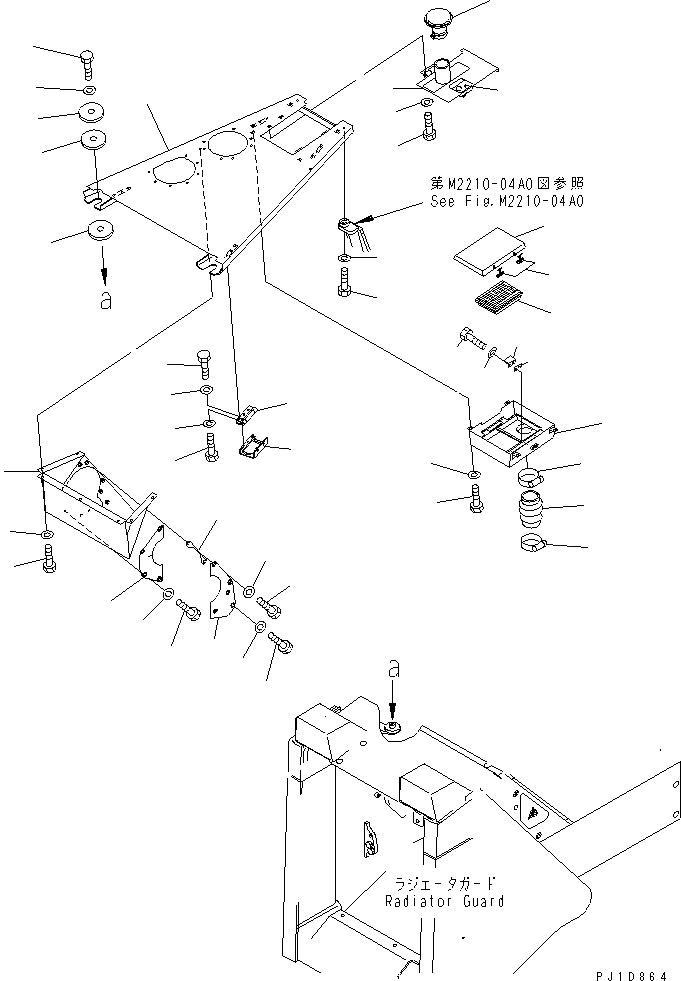 第M2210-04A0図参照
See Fig.M2210-04A0

a

a

ラジエータガード
Radiator Guard

PJ1D864