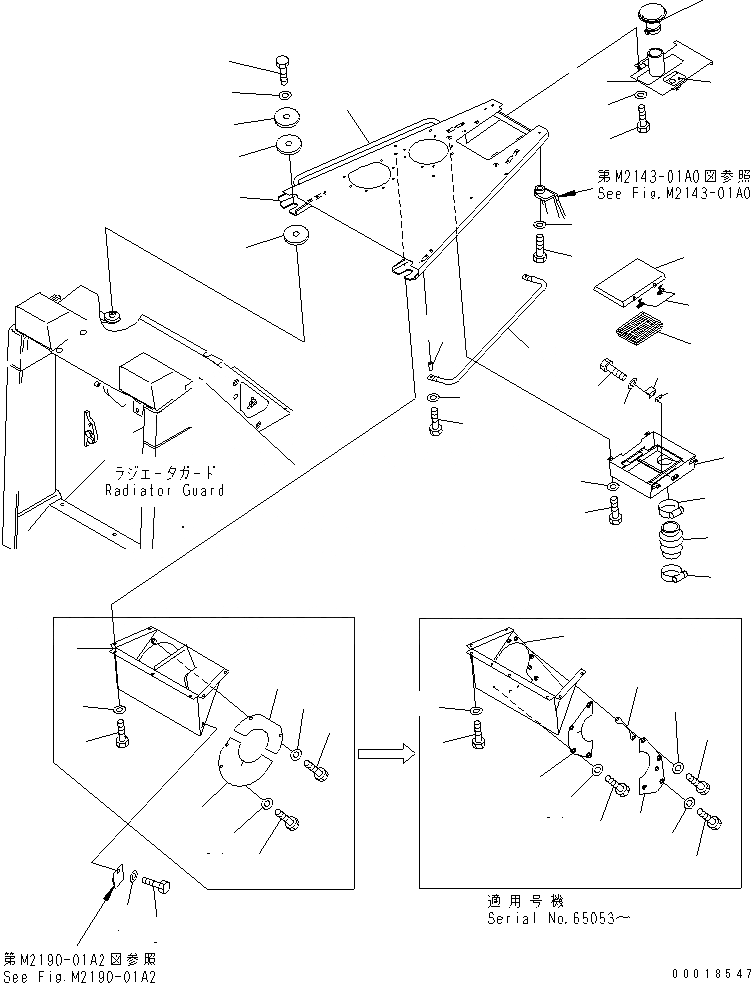 第M2143-01A0図参照
See Fig.M2143-01A0

ラジエータガード
Radiator Guard

適用号機
Serial No.65053～

第M2190-01A2図参照
See Fig.M2190-01A2

00018547