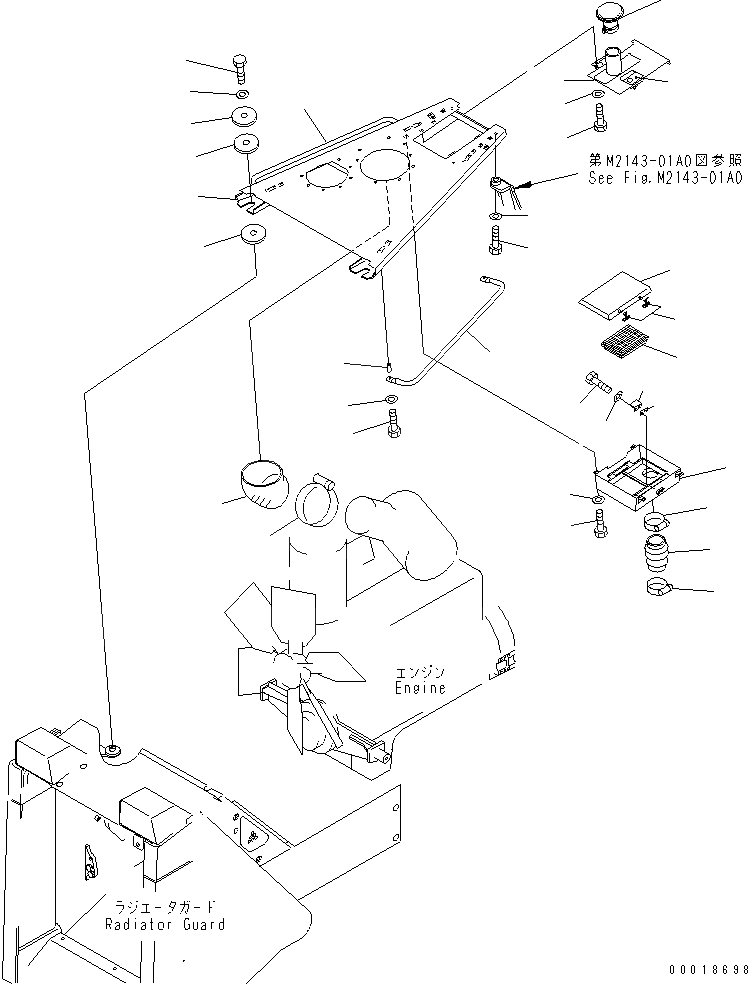 第M2143-01A0図参照
See Fig.M2143-01A0

エンジン
Engine

ラジエータガード
Radiator Guard

00018698