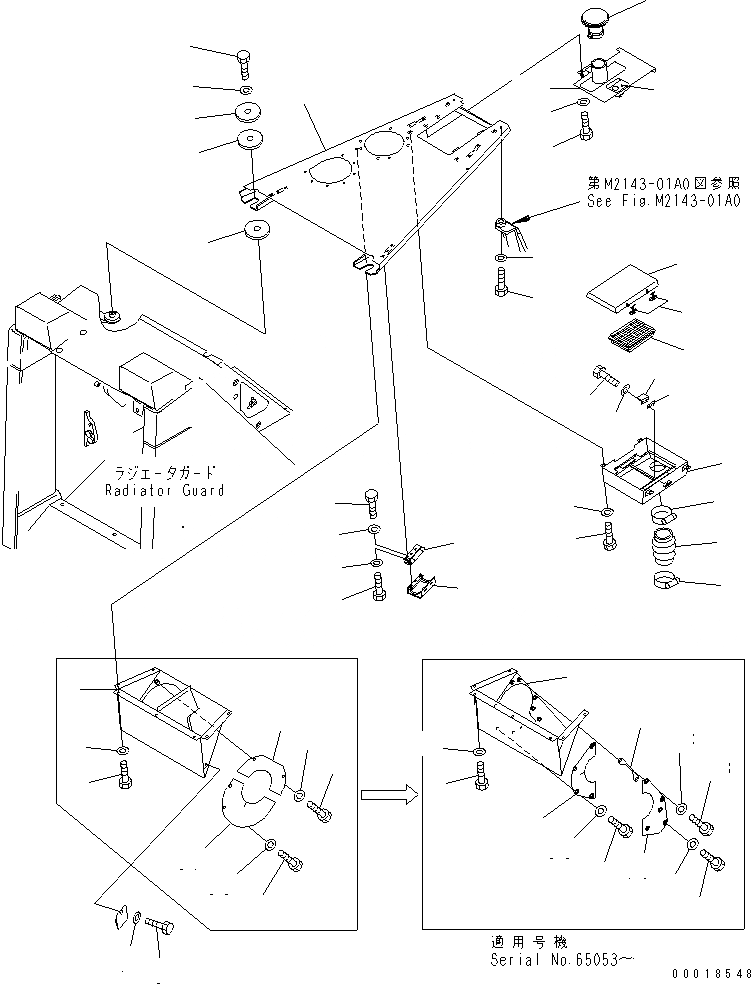 第M2143-01A0図参照
See Fig.M2143-01A0

ラジエータガード
Radiator Guard

適用号機
Serial No.65053~

00018548