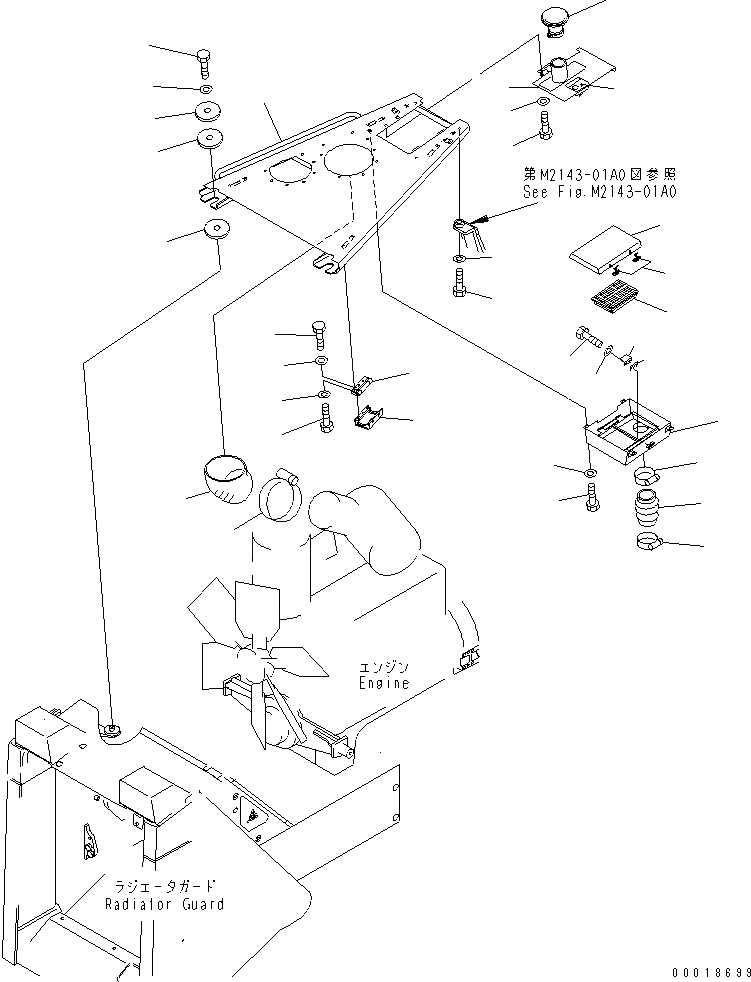 第M2143-01A0図参照
See Fig.M2143-01A0

エンジン
Engine

ラジエータガード
Radiator Guard

00018699