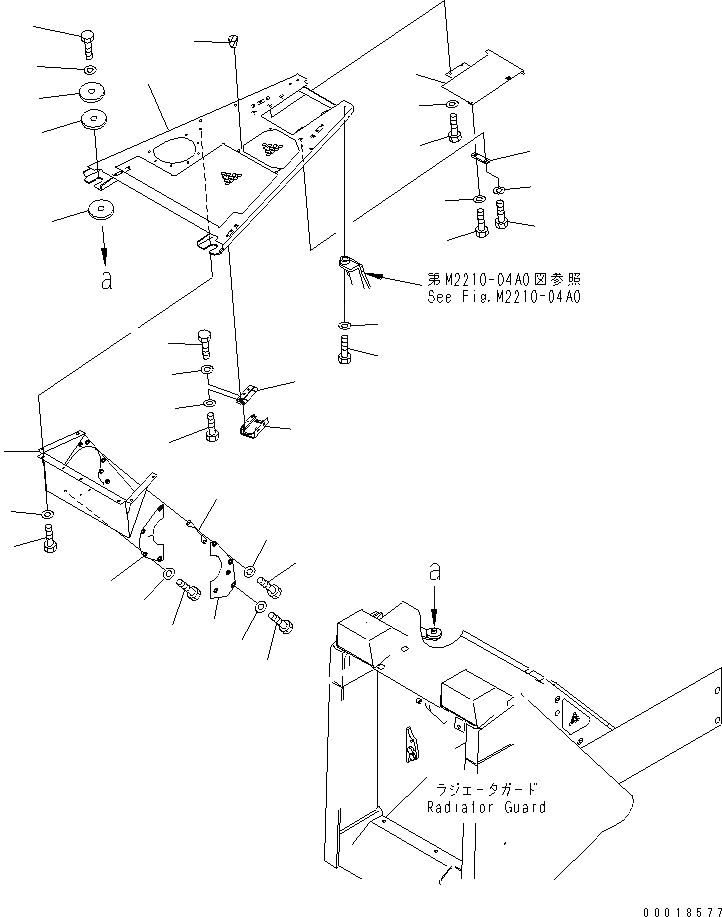 a

第M2210-04A0図参照
See Fig.M2210-04A0

a

ラジエータガード
Radiator Guard

00018577