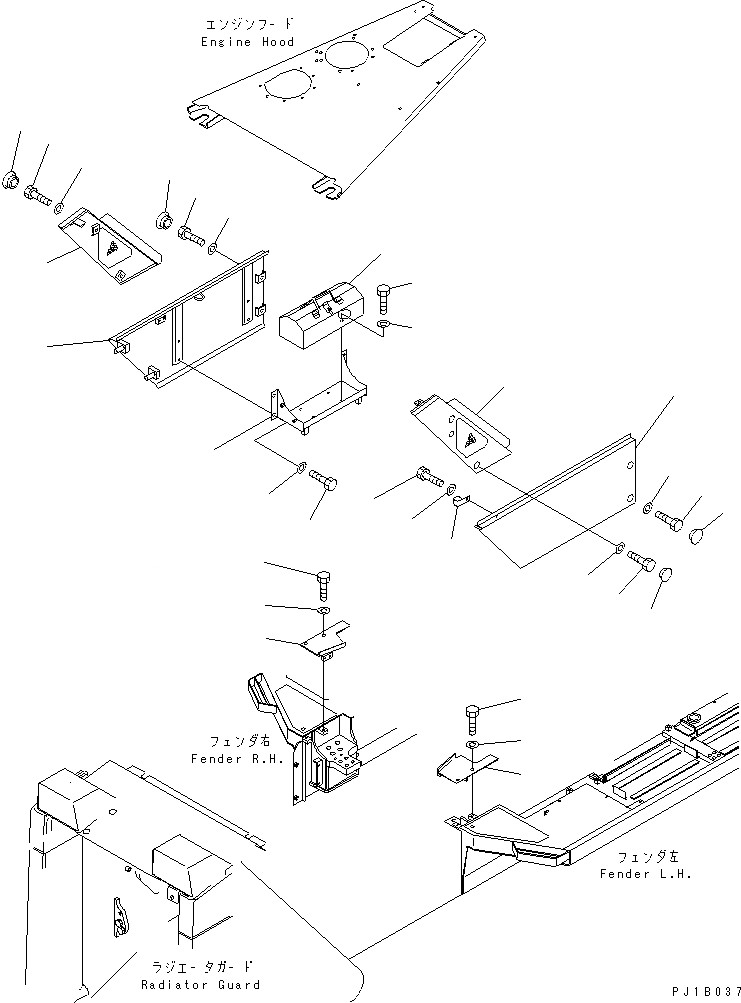 エンジンフード
Engine Hood

フェンダ右
Fender R.H.

フェンダ左
Fender L.H.

ラジエータガード
Radiator Guard

PJ1B037