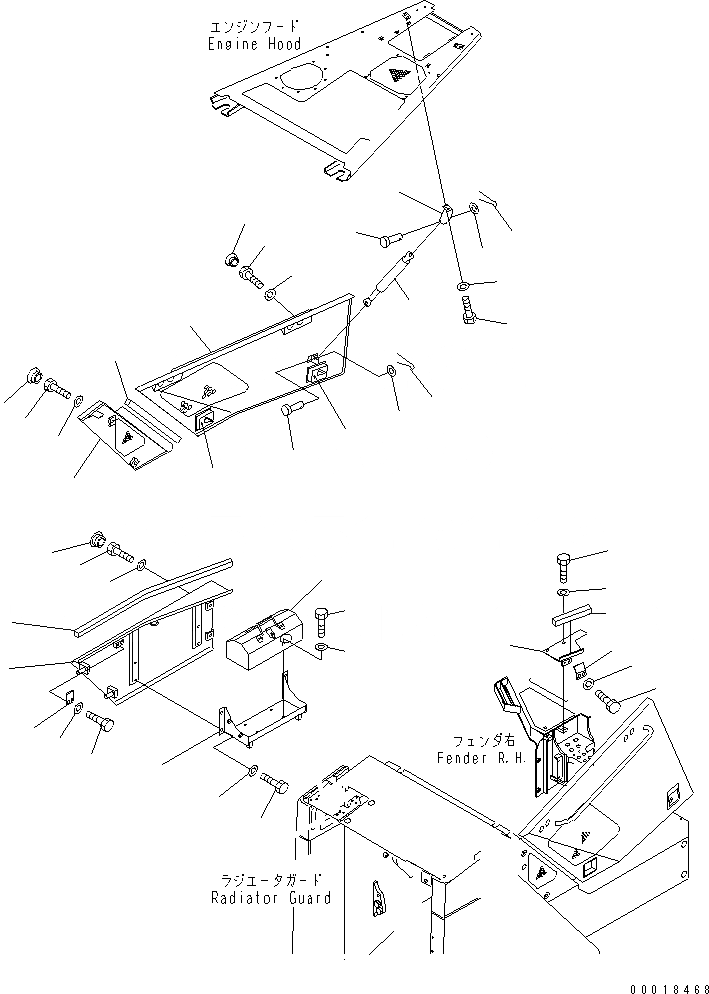 エンジンフード
Engine Hood

フェンダ右
Fender R.H.

ラジエータガード
Radiator Guard

00018468