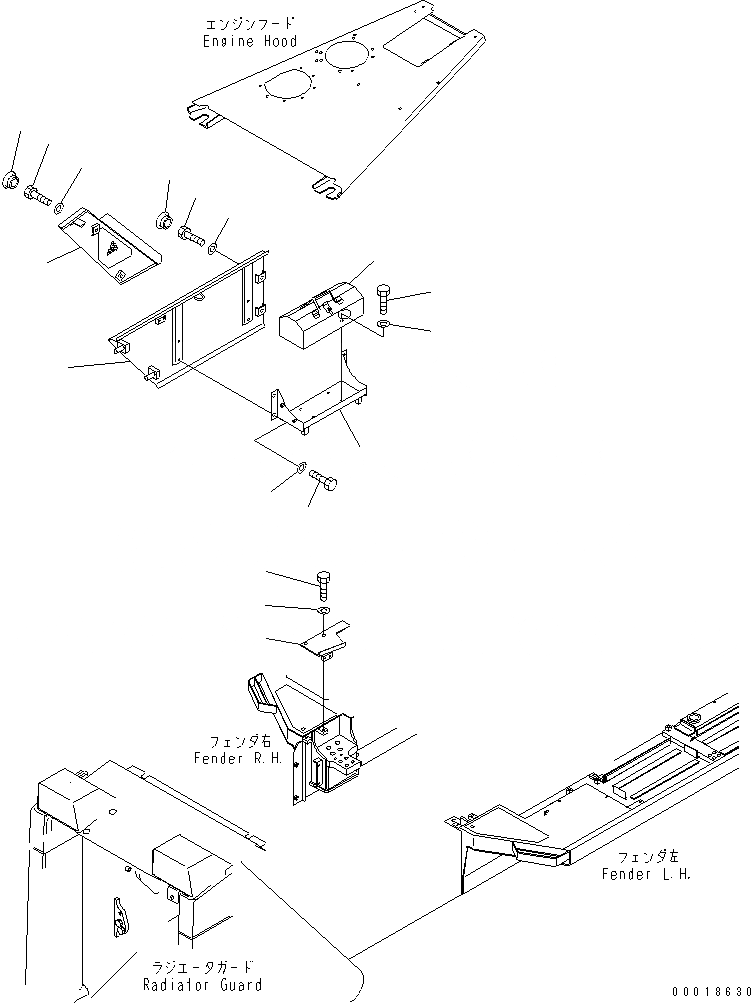 エンジンフード
Engine Hood

フェンダ右
Fender R.H.

フェンダ左
Fender L.H.

ラジエータガード
Radiator Guard

00018630