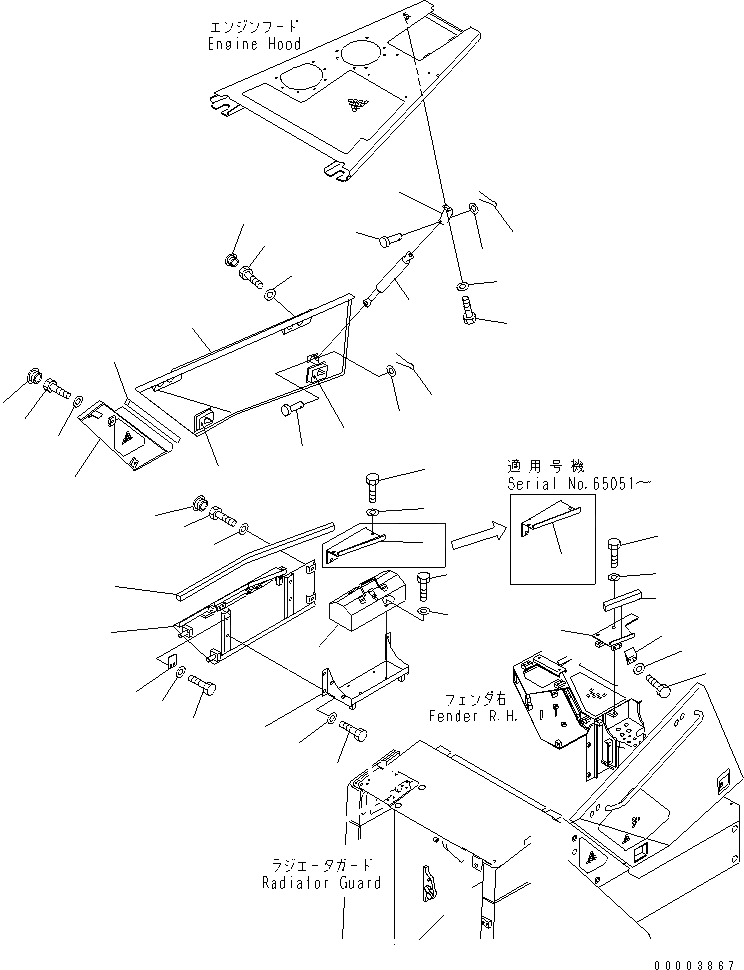 エンジンフード
Engine Hood

適用号機
Serial No.65051～

フェンダ右
Fender R.H.

ラジエータガード
Radiator Guard

00003867