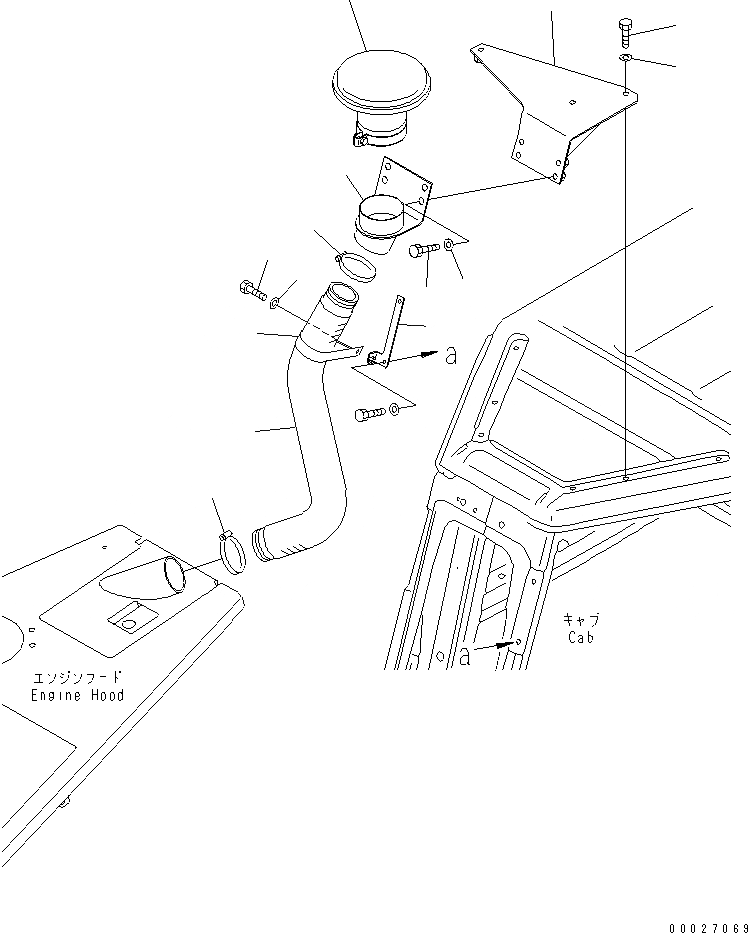 a

キャブ
Cab

a

エンジンフード
Engine Hood

00027069