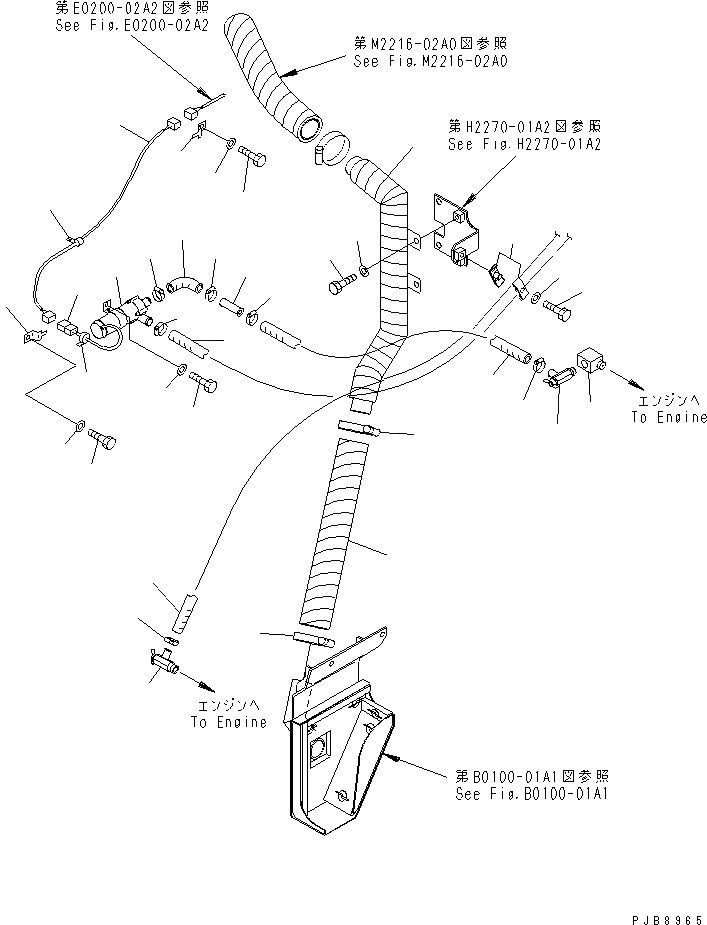 第E0200-02A2図参照
See Fig.E0200-02A2

第M2216-02A0図参照
See Fig.M2216-02A0

第H2270-01A2図参照
See Fig.H2270-01A2

エンジンへ
To Engine

エンジンへ
To Engine

第B0100-01A1図参照
See Fig.B0100-01A1

PJB8965