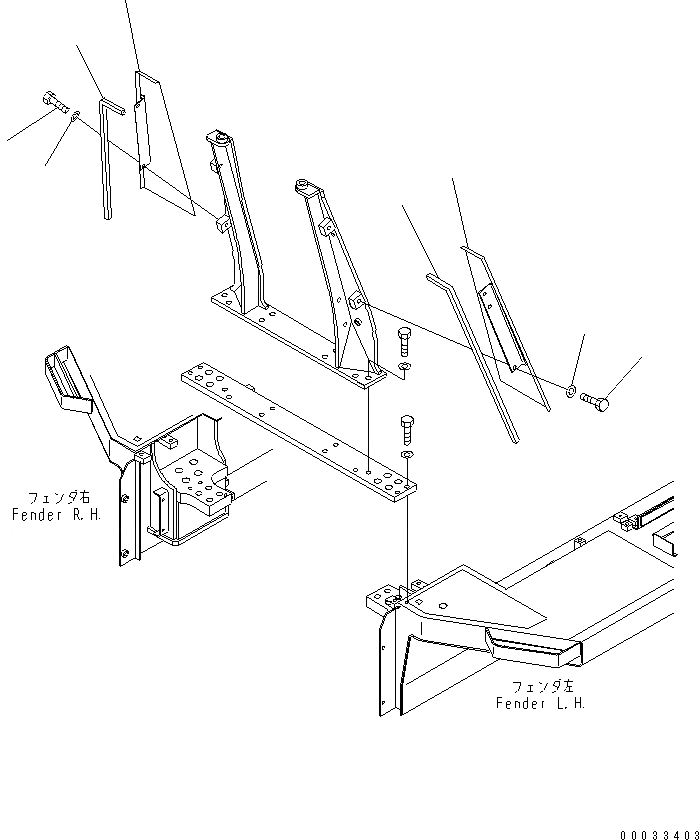 フェンダ右
Fender R.H.

フェンダ左
Fender L.H.

00033403