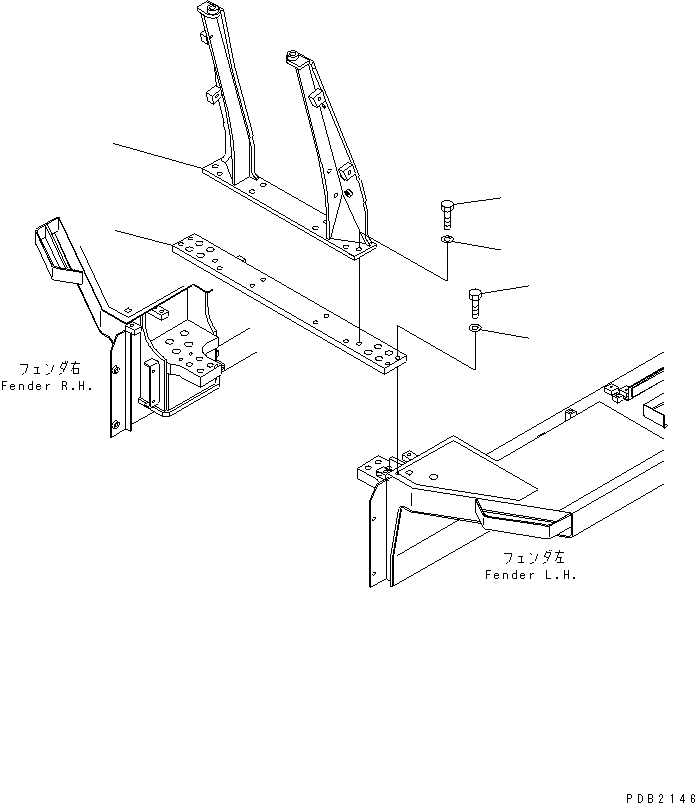 フェンダ右
Fender R.H.

フェンダ左
Fender L.H.

PDB2146