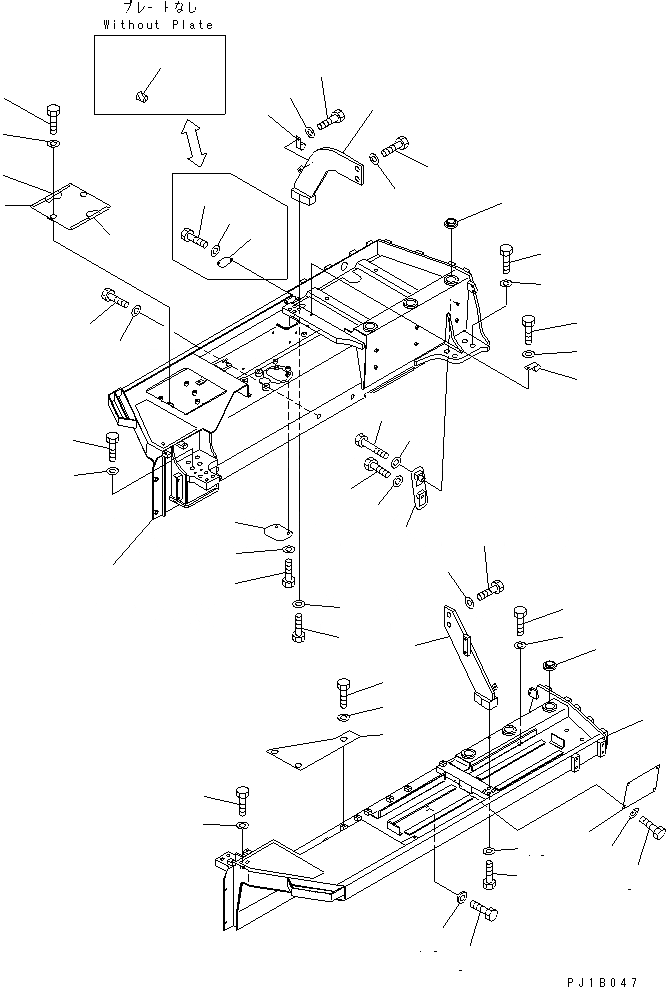 プレートなし
Without Plate

PJ1B047