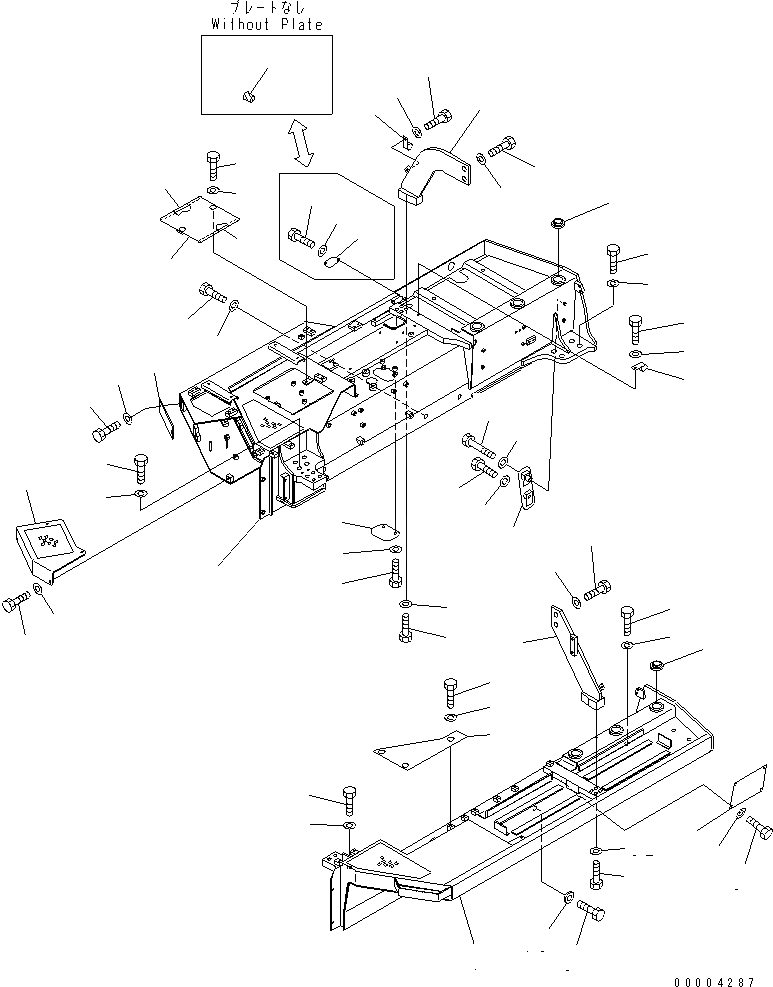 プレートなし
Without Plate

00004287