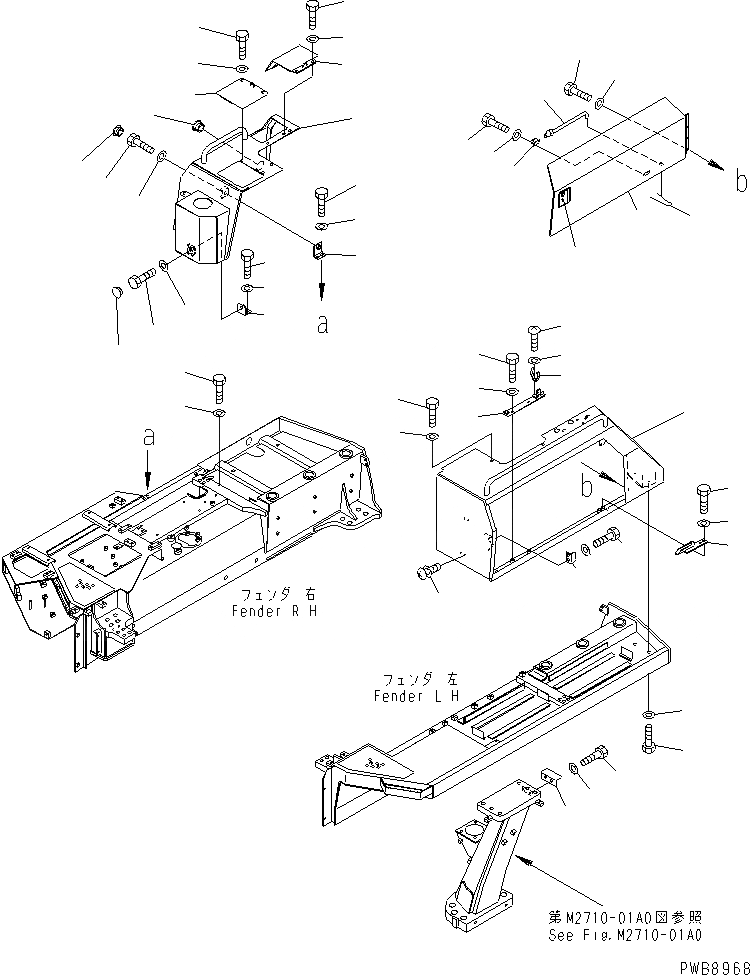 b

a

a

b

フェンダ 右
Fender R H

フェンダ 左
Fender L H

第M2710-01A0図参照
See Fig.M2710-01A0

PWB8966