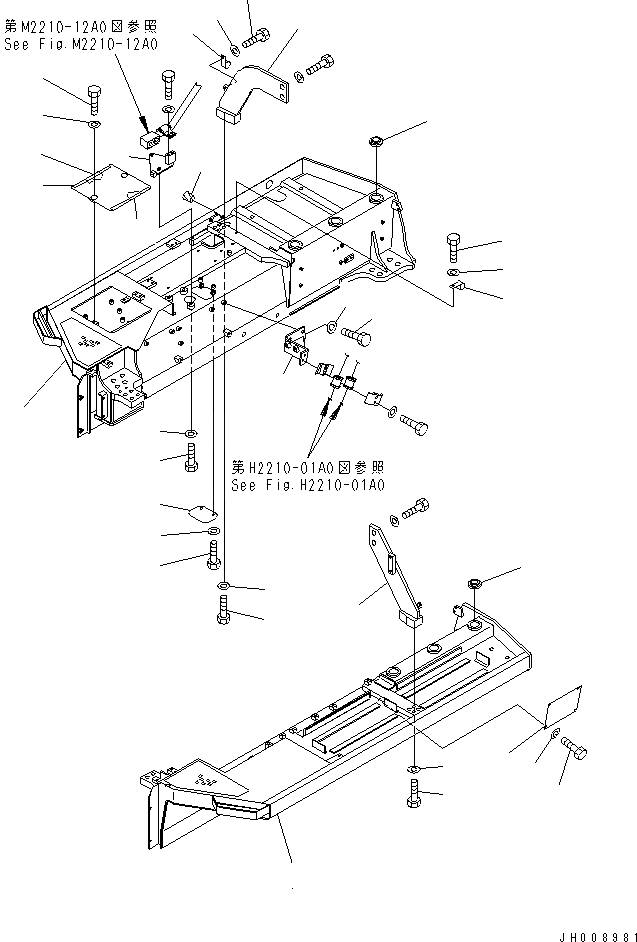 第M2210-12A0図参照
See Fig.M2210-12A0

第H2210-01A0図参照
See Fig.H2210-01A0

JH008981