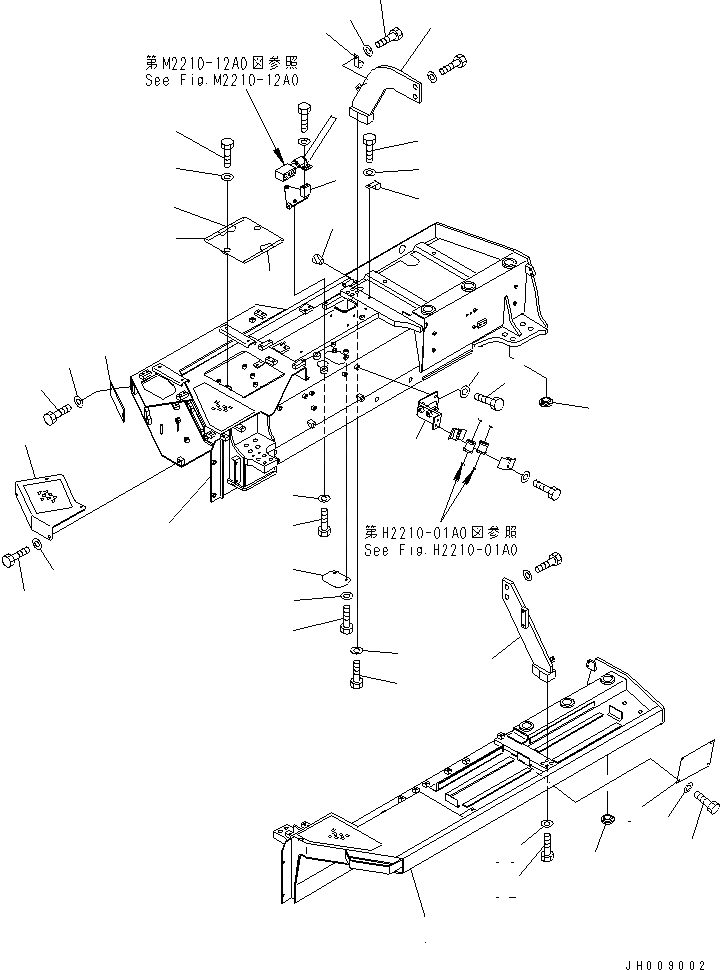 第M2210-12A0図参照
See Fig.M2210-12A0

第H2210-01A0図参照
See Fig.H2210-01A0

JH009002