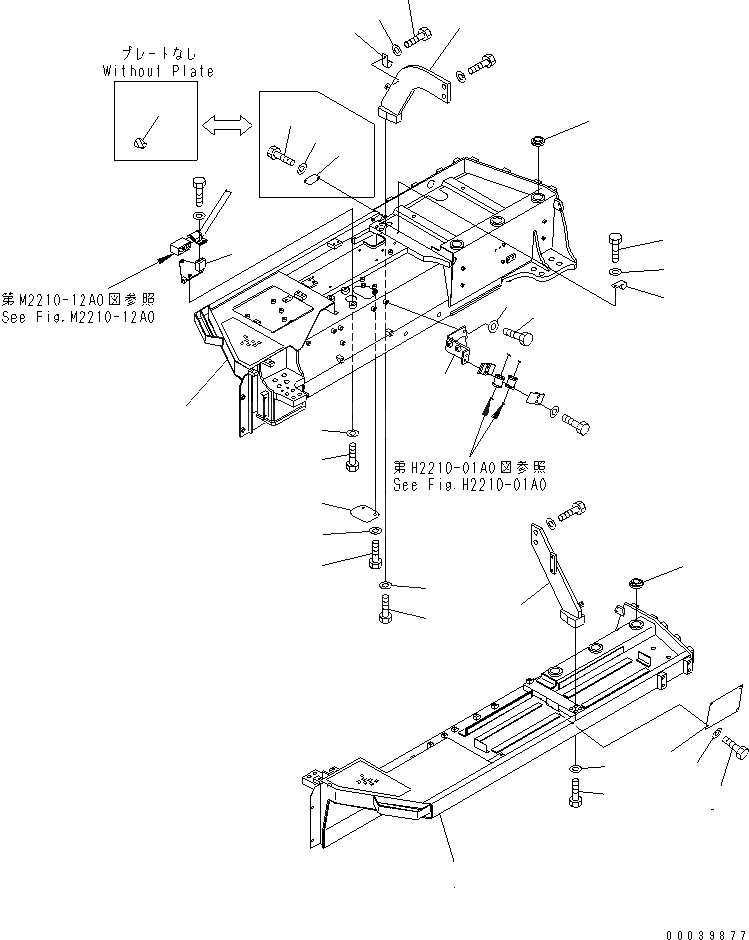 プレートなし
Without Plate

第M2210-12A0図参照
See Fig.M2210-12A0

第H2210-01A0図参照
See Fig.H2210-01A0

00039877