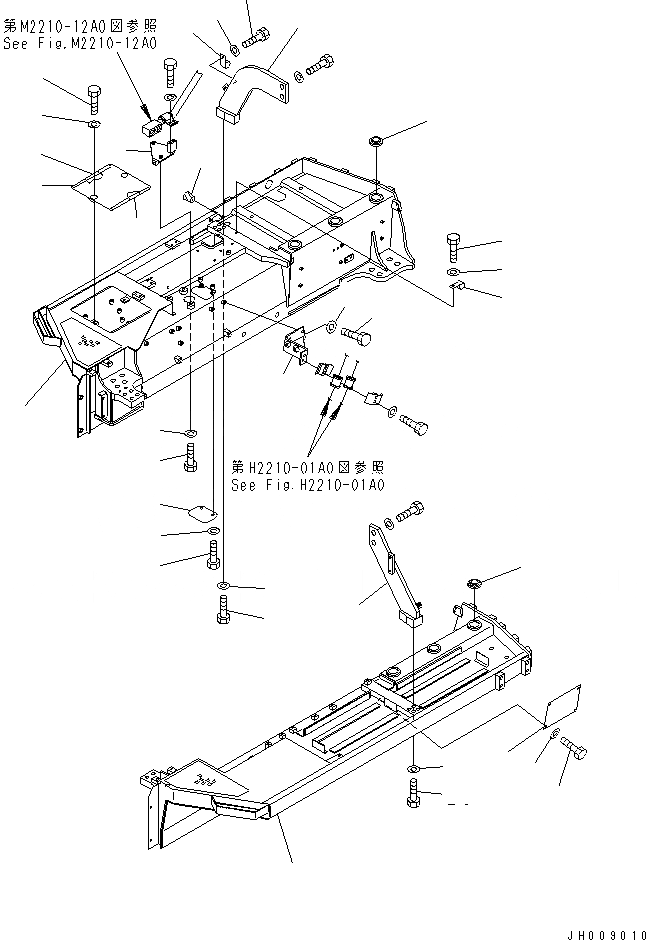 第M2210-12A0図参照
See Fig.M2210-12A0

第H2210-01A0図参照
See Fig.H2210-01A0

JH009010