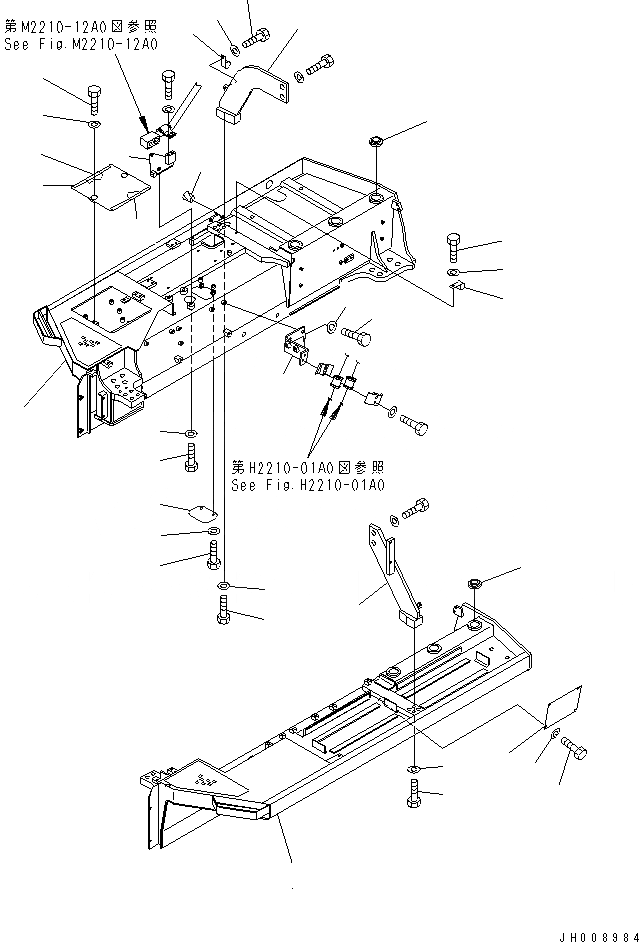 第M2210-12A0図参照
See Fig.M2210-12A0

第H2210-01A0図参照
See Fig.H2210-01A0

JH008984