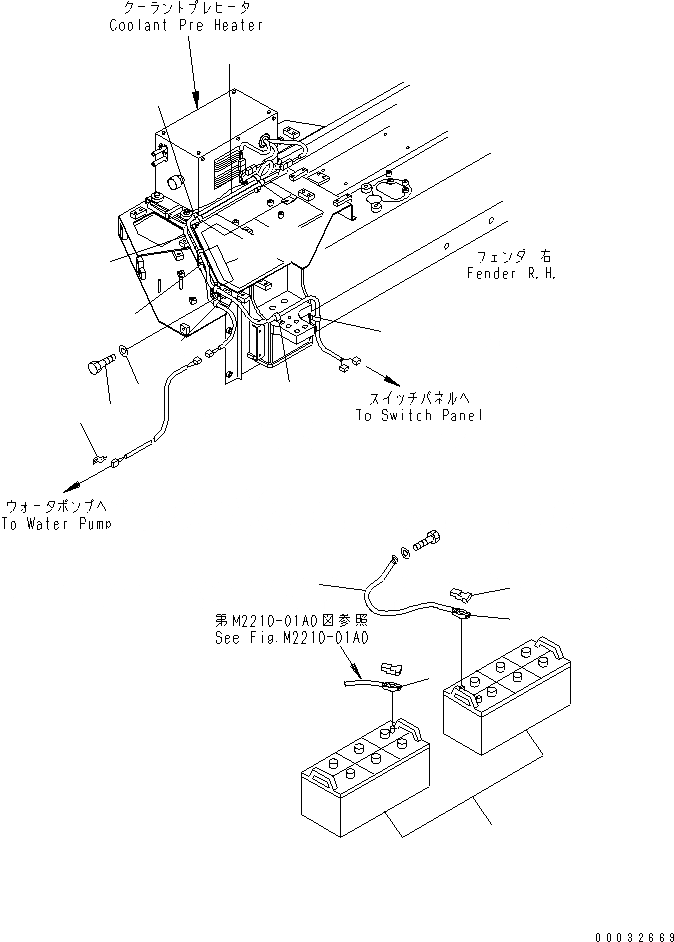 クーラントプレヒータ
Coolant Pre Heater

フェンダ 右
Fender R.H.

スイッチパネルへ
To Switch Panel

ウォータポンプへ
To Water Pump

第M2210-01A0図参照
See Fig.M2210-01A0

00032669