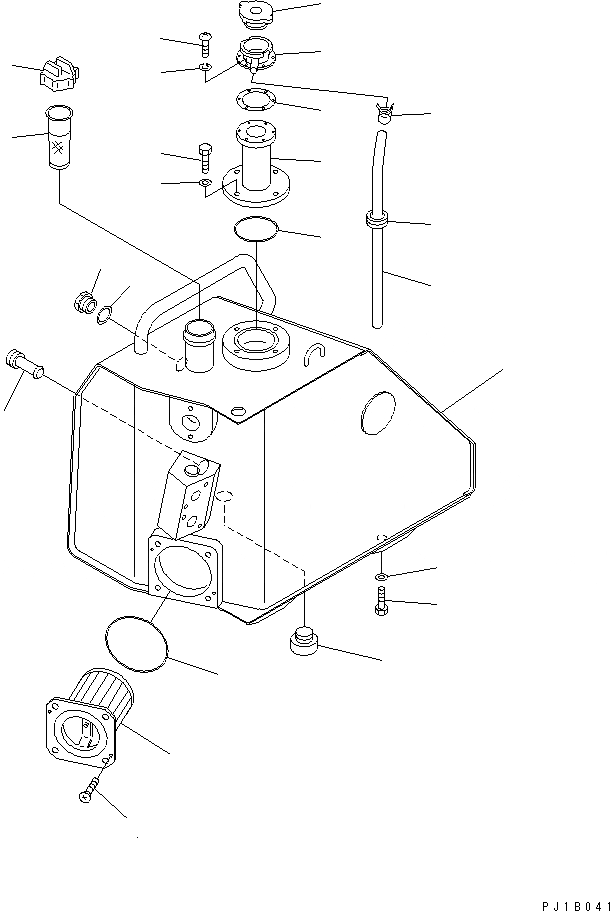 PJ1B041