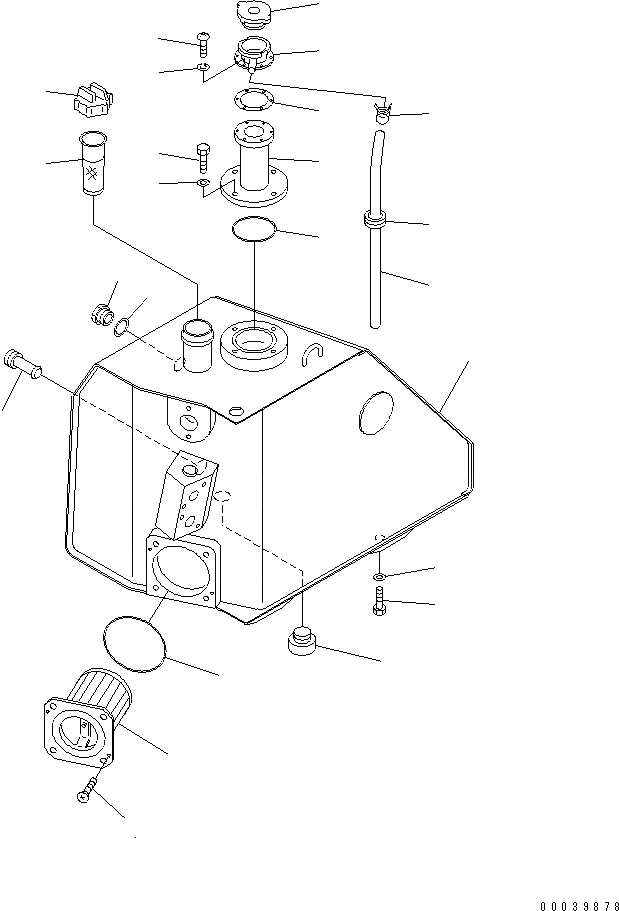 00039878