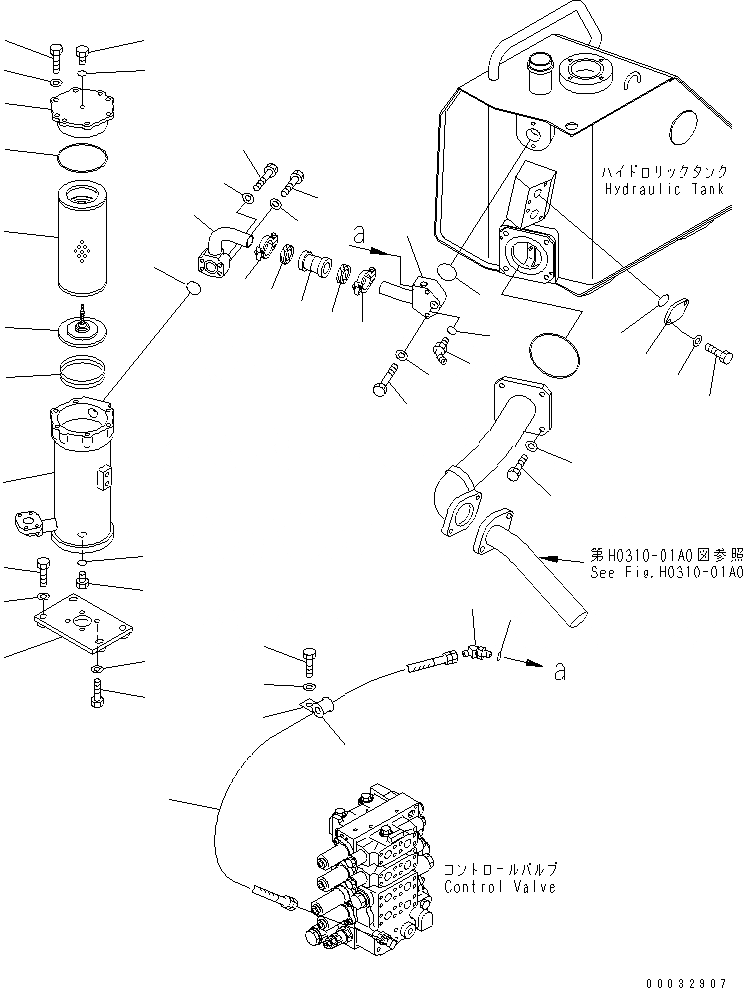 ハイドロリックタンク
Hydraulic Tank

a

第H0310-01A0図参照
See Fig.H0310-01A0

a

コントロールバルブ
Control Valve

00032907