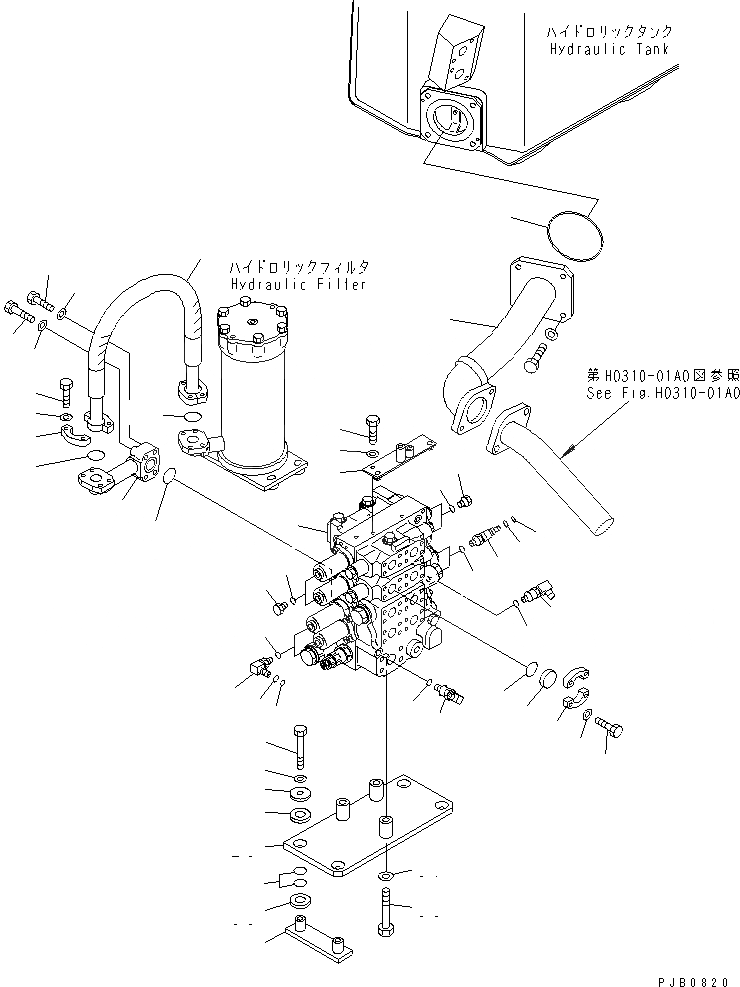 ハイドロリックタンク
Hydraulic Tank

ハイドロリックフィルタ
Hydraulic Filter

第H0310-01A0図参照
See Fig.H0310-01A0

PJB0820