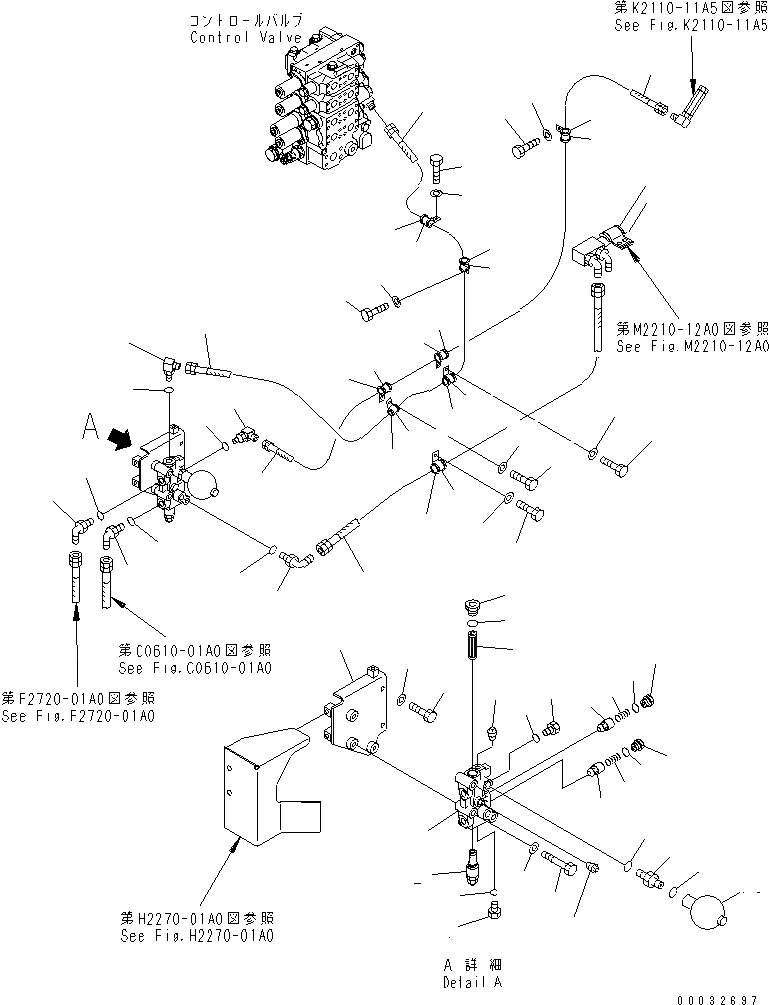 コントロールバルブ
Control Valve

第K2110-11A5図参照
See Fig.K2110-11A5

第M2210-12A0図参照
See Fig.M2210-12A0

A

第C0610-01A0図参照
See Fig.C0610-01A0

第F2720-01A0図参照
See Fig.F2720-01A0

第H2270-01A0図参照
See Fig.H2270-01A0

A 詳細
Detail A

00032697