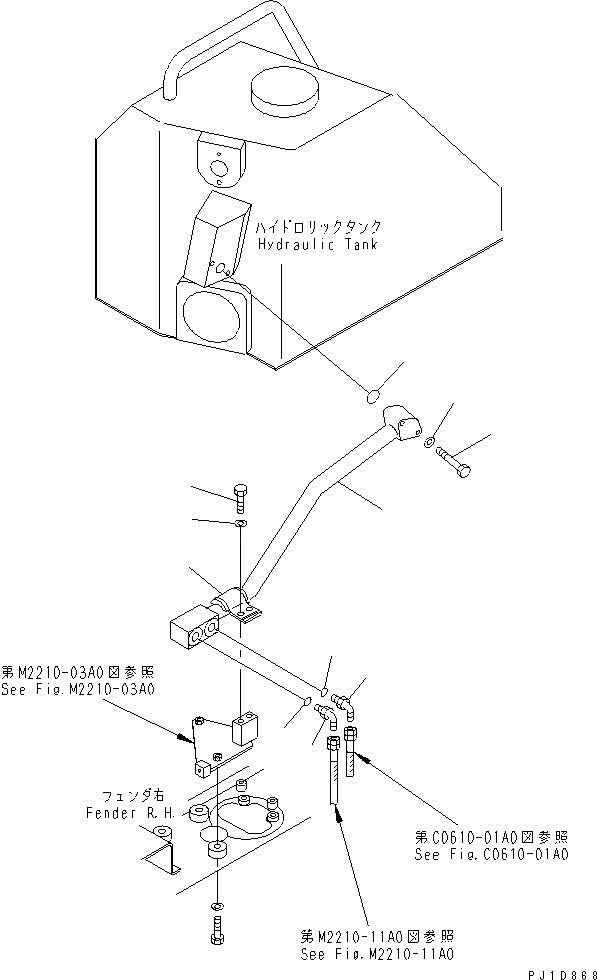 ハイドロリックタンク
Hydraulic Tank

第M2210-03A0図参照
See Fig.M2210-03A0

フェンダ右
Fender R.H.

第C0610-01A0図参照
See Fig.C0610-01A0

第M2210-11A0図参照
See Fig.M2210-11A0

PJ1D868