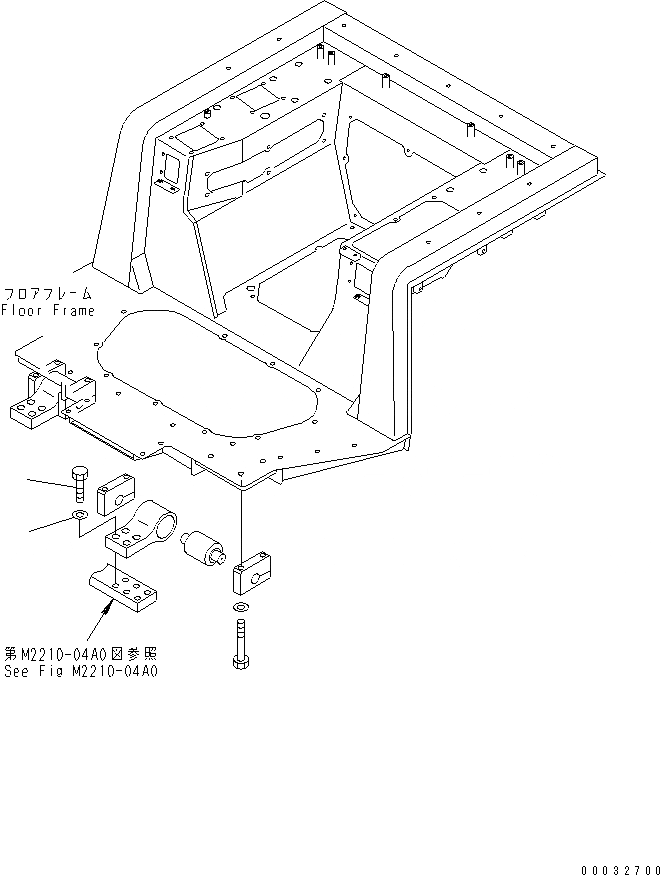 フロアフレーム
Floor Frame

第M2210-04A0図参照
See Fig M2210-04A0

00032700