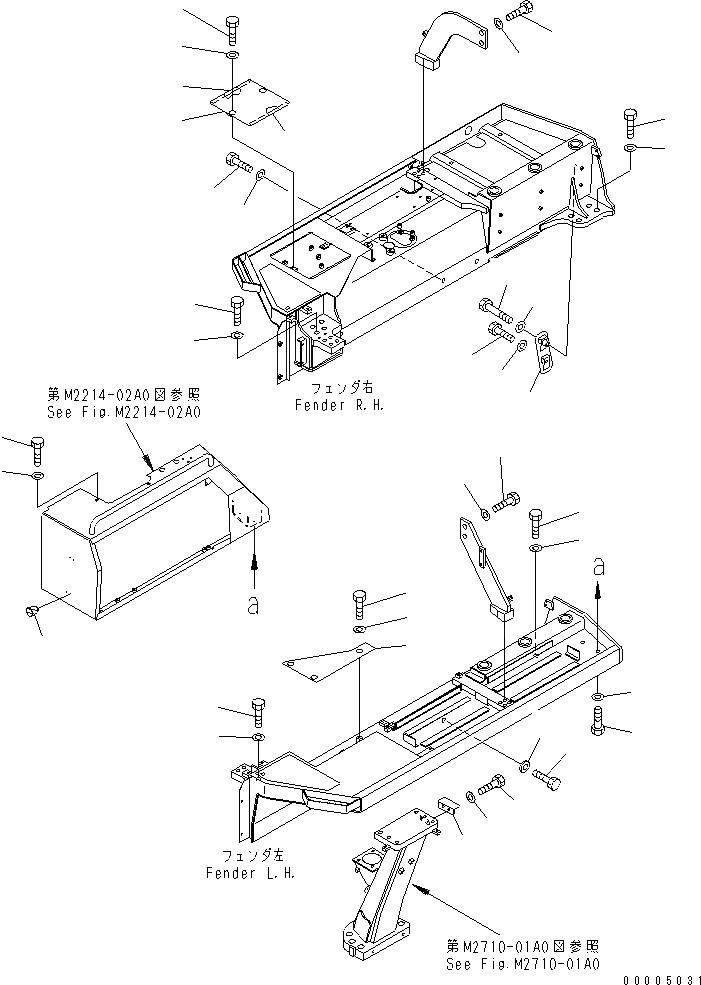 フェンダ右
Fender R.H.

第M2214-02A0図参照
See Fig.M2214-02A0

a

a

フェンダ左
Fender L.H.

第M2710-01A0図参照
See Fig.M2710-01A0

00005031