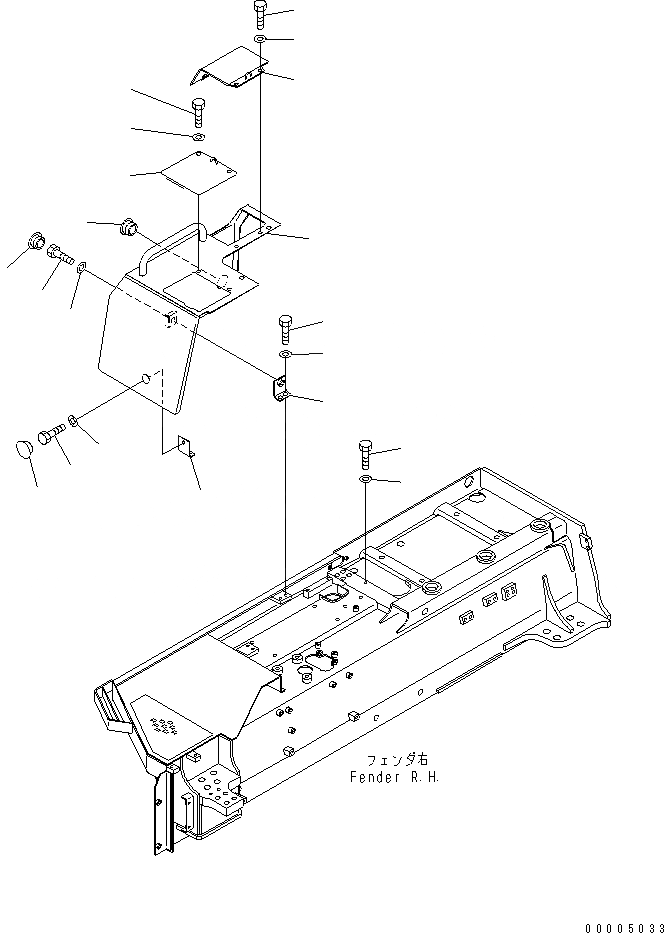 フェンダ右
Fender R.H.

00005033