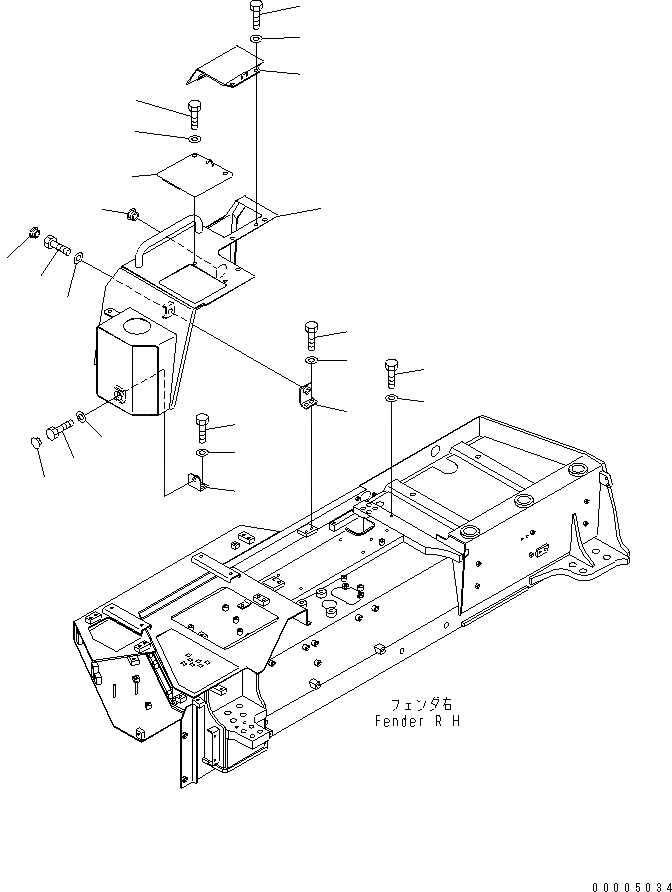 フェンダ右
Fender R H

00005034