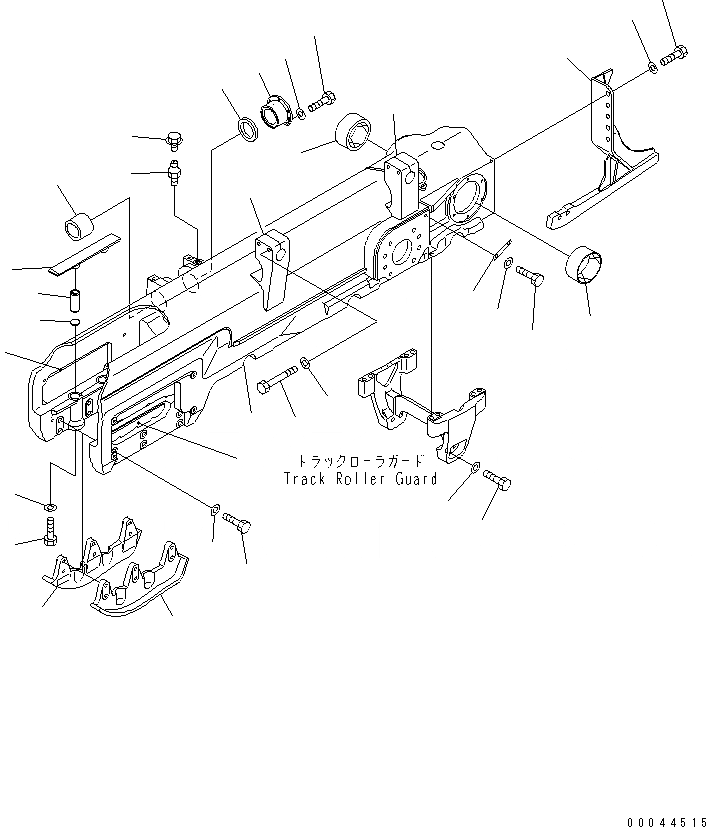 トラックローラガード
Track Roller Guard

00044515