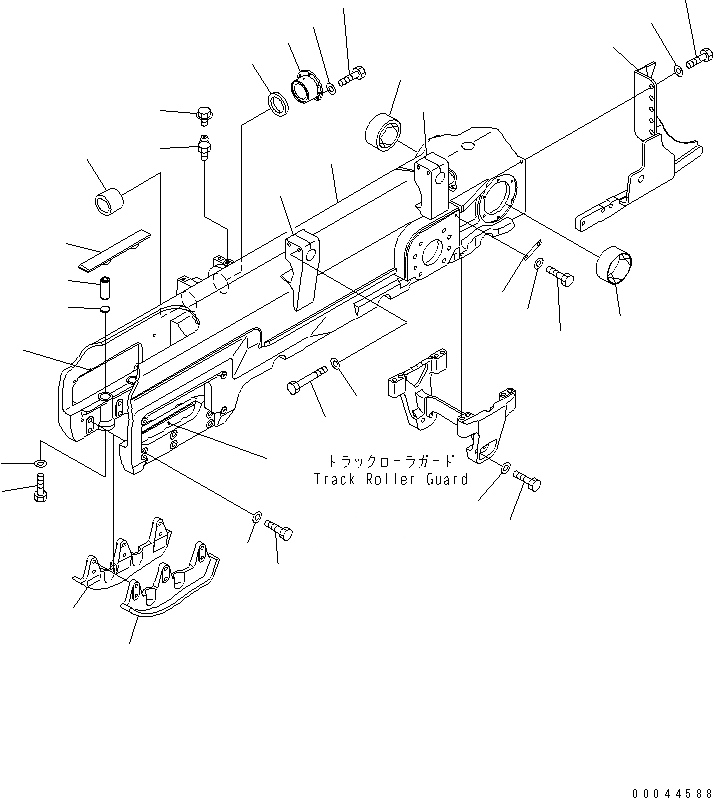 トラックローラガード
Track Roller Guard

00044588