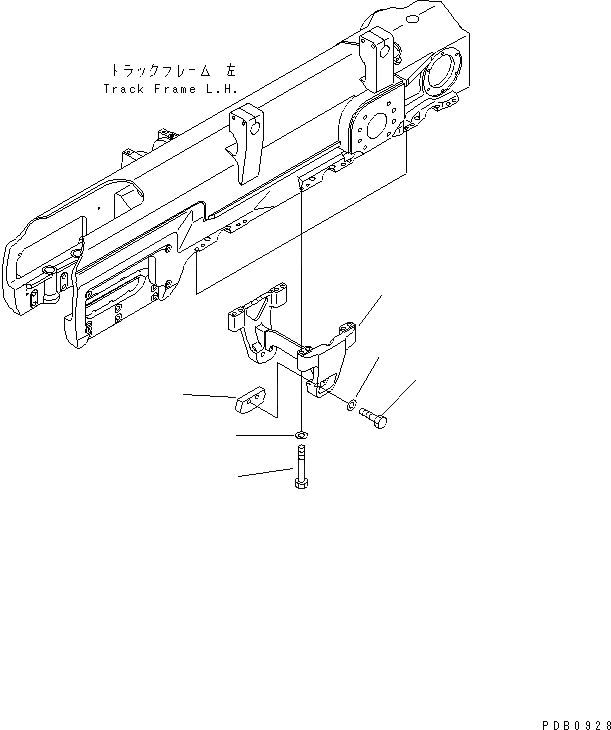 トラックフレーム 左
Track Frame L.H.

PDB0928