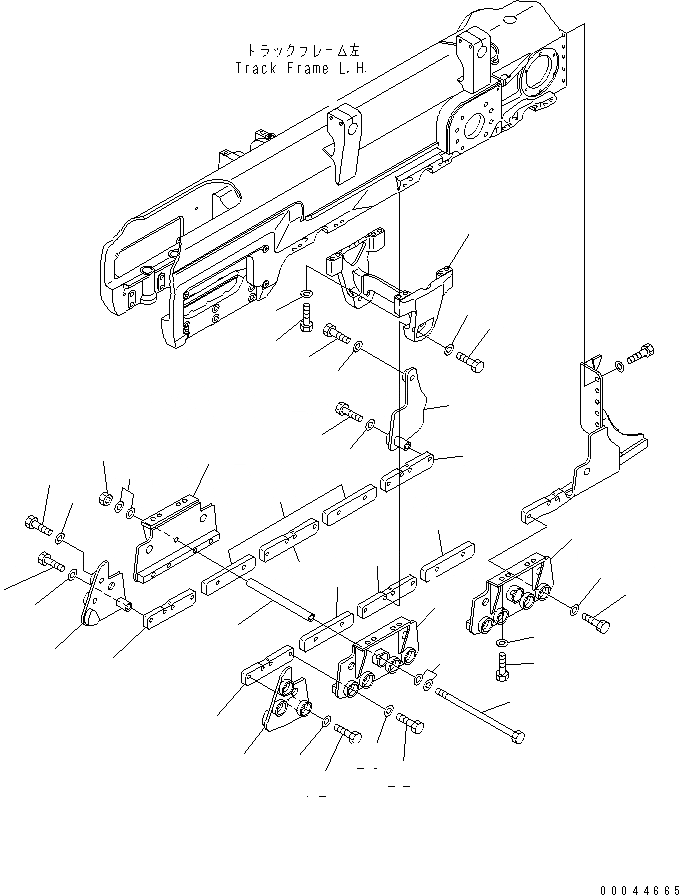 トラックフレーム左
Track Frame L.H.

00044665