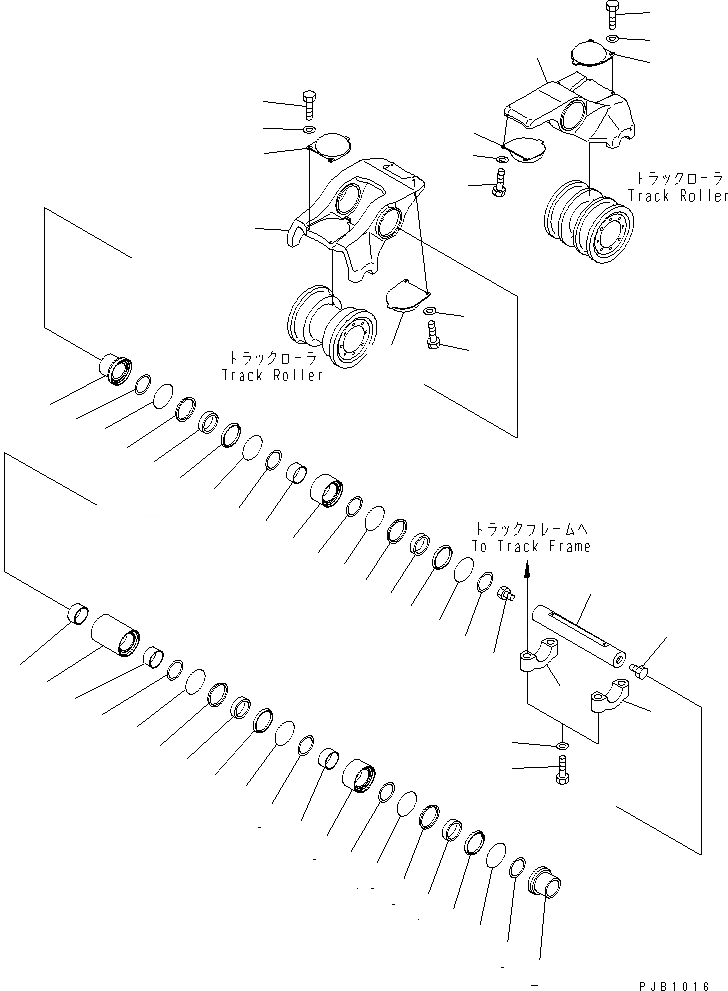 トラックローラ
Track Roller

トラックローラ
Track Roller

トラックフレームへ
To Track Frame

PJB1016